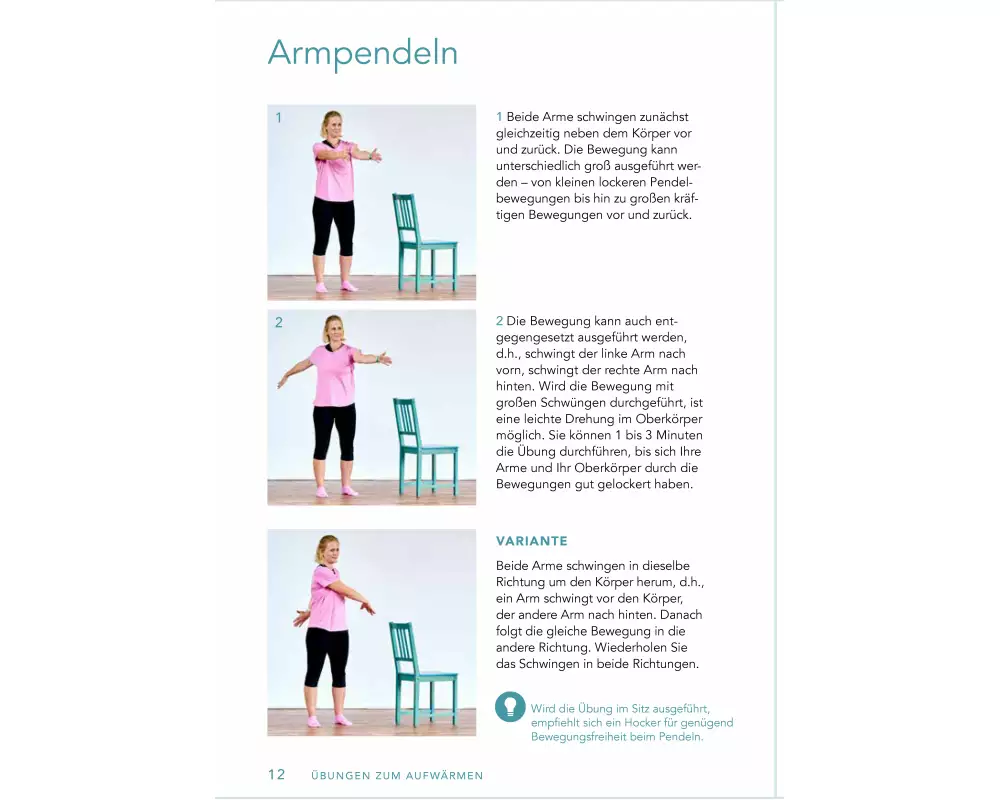 Armpendeln

1

1 Beide Arme schwingen zunächst gleichzeitig neben dem Körper vor und zurück. Die Bewegung kann unterschiedlich groß ausgeführt werden – von kleinen lockeren Pendelbewegungen bis hin zu großen kräftigen Bewegungen vor und zurück.

2

2 Die Bewegung kann auch entgegengesetzt ausgeführt werden, d.h., schwingt der linke Arm nach vorn, schwingt der rechte Arm nach hinten. Wird die Bewegung mit großen Schwüngen durchgeführt, ist eine leichte Drehung im Oberkörper möglich. Sie können 1 bis 3 Minuten die Übung durchführen, bis sich Ihre Arme und Ihr Oberkörper durch die Bewegungen gut gelockert haben.

VARIANTE

Beide Arme schwingen in dieselbe Richtung um den Körper herum, d.h., ein Arm schwingt vor den Körper, der andere Arm nach hinten. Danach folgt die gleiche Bewegung in die andere Richtung. Wiederholen Sie das Schwingen in beide Richtungen.

Wird die Übung im Sitz ausgeführt, empfiehlt sich ein Hocker für genügend Bewegungsfreiheit beim Pendeln.

12 ÜBUNGEN ZUM AUFWÄRMEN