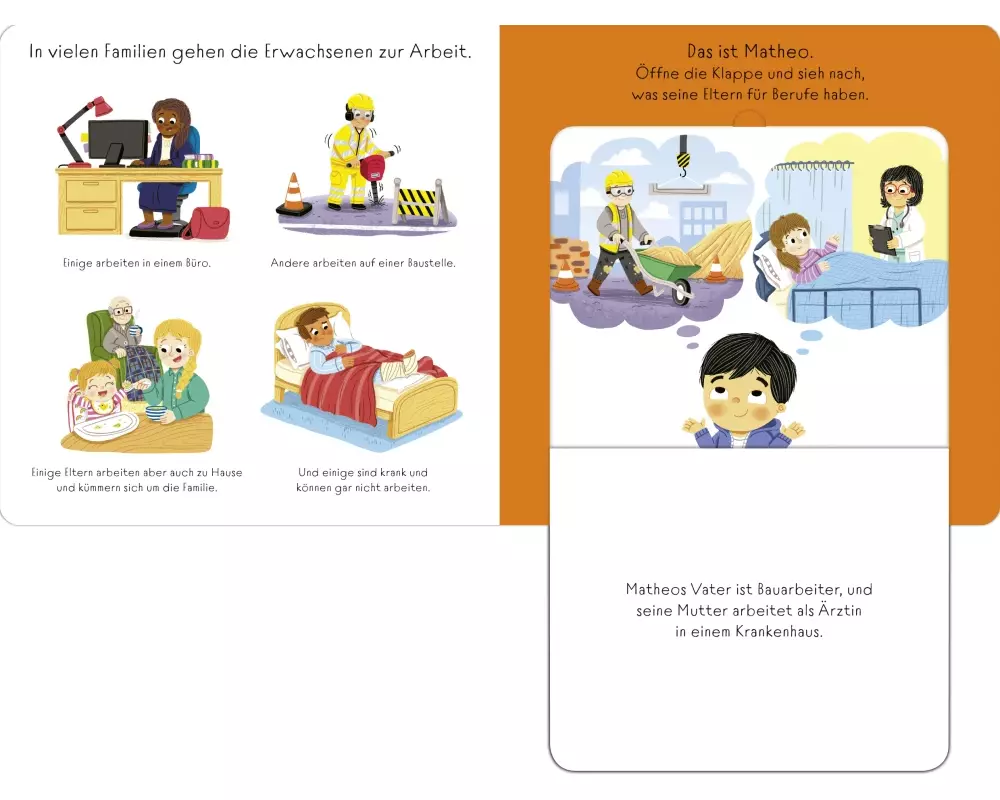 In vielen Familien gehen die Erwachsenen zur Arbeit.

Einige arbeiten in einem Büro.

Andere arbeiten auf einer Baustelle.

Einige Eltern arbeiten aber auch zu Hause und kümmern sich um die Familie.

Und einige sind krank und können gar nicht arbeiten.

Das ist Matheo.
Öffne die Klappe und sieh nach, was seine Eltern für Berufe haben.

Matheos Vater ist Bauarbeiter, und seine Mutter arbeitet als Ärztin in einem Krankenhaus.