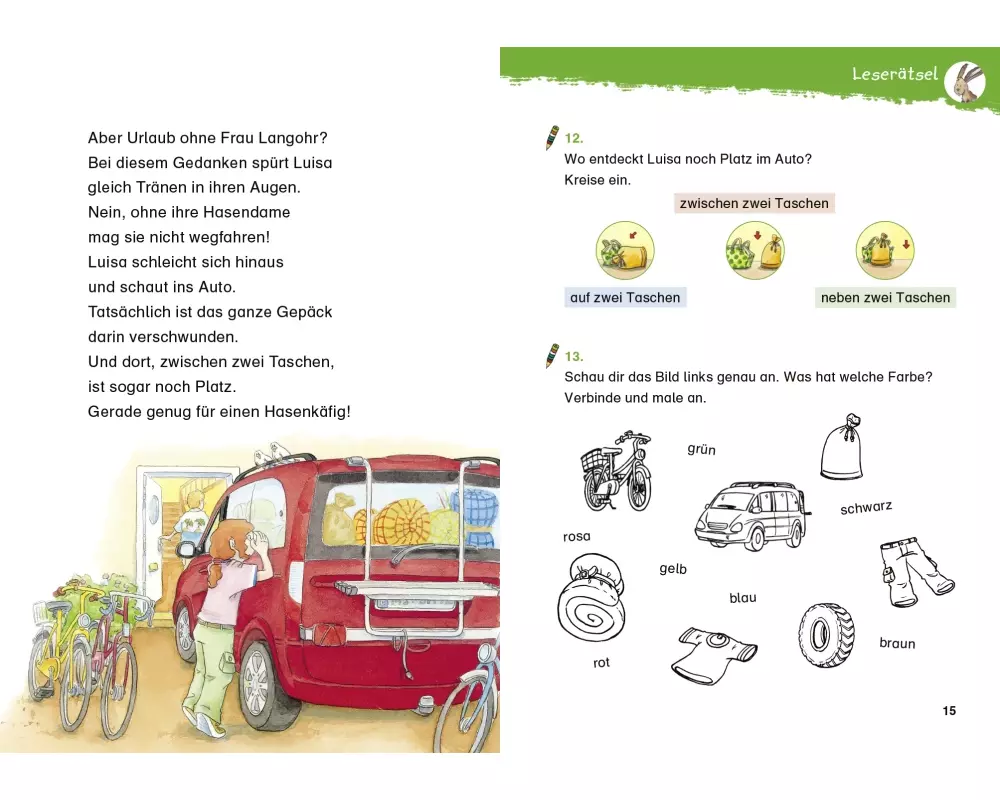 Aber Urlaub ohne Frau Langohr?
Bei diesem Gedanken spürt Luisa gleich Tränen in ihren Augen.
Nein, ohne ihre Hasendame mag sie nicht wegfahren!
Luisa schleicht sich hinaus und schaut ins Auto.
Tatsächlich ist das ganze Gepäck darin verschwunden.
Und dort, zwischen zwei Taschen, ist sogar noch Platz.
Gerade genug für einen Hasenkäfig!

Leserätsel

12.
Wo entdeckt Luisa noch Platz im Auto?
Kreise ein.

zwischen zwei Taschen

auf zwei Taschen

neben zwei Taschen

13.
Schau dir das Bild links genau an. Was hat welche Farbe?
Verbinde und male an.

grün

schwarz

rosa

gelb

blau

braun

rot

15