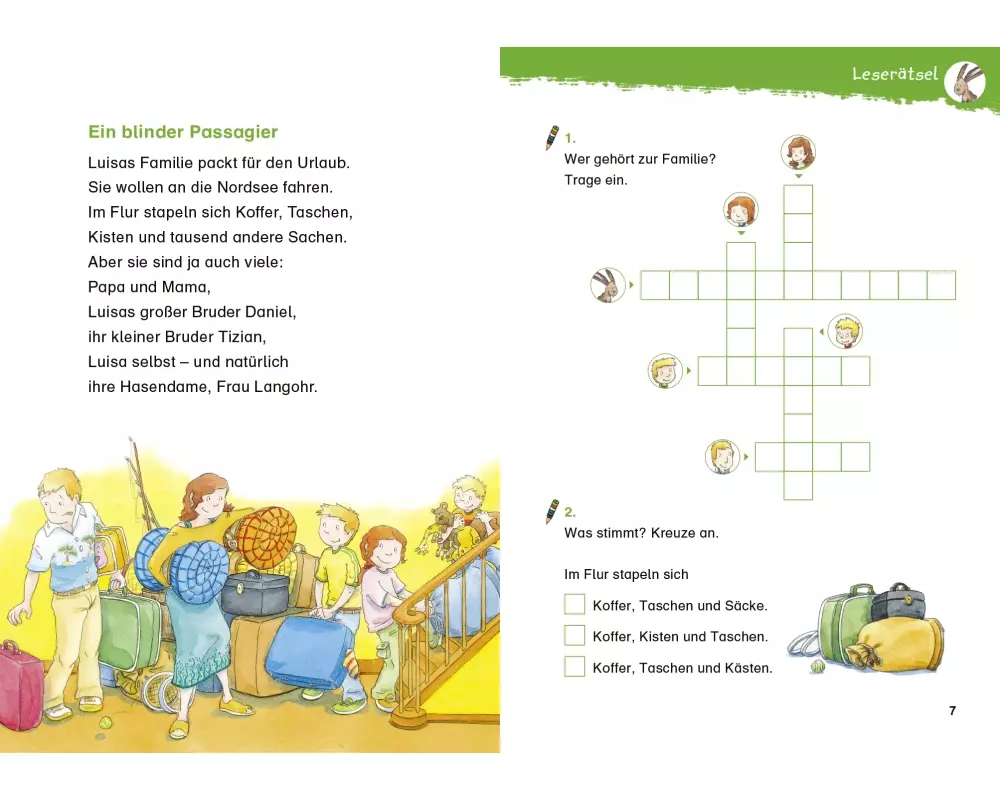 Ein blinder Passagier

Luisas Familie packt für den Urlaub. Sie wollen an die Nordsee fahren. Im Flur stapeln sich Koffer, Taschen, Kisten und tausend andere Sachen. Aber sie sind ja auch viele: Papa und Mama, Luisas großer Bruder Daniel, ihr kleiner Bruder Tizian, Luisa selbst – und natürlich ihre Hasendame, Frau Langohr.

Leserätsel

1.
Wer gehört zur Familie?
Trage ein.

2.
Was stimmt? Kreuze an.

Im Flur stapeln sich

Koffer, Taschen und Säcke.

Koffer, Kisten und Taschen.

Koffer, Taschen und Kästen.

7