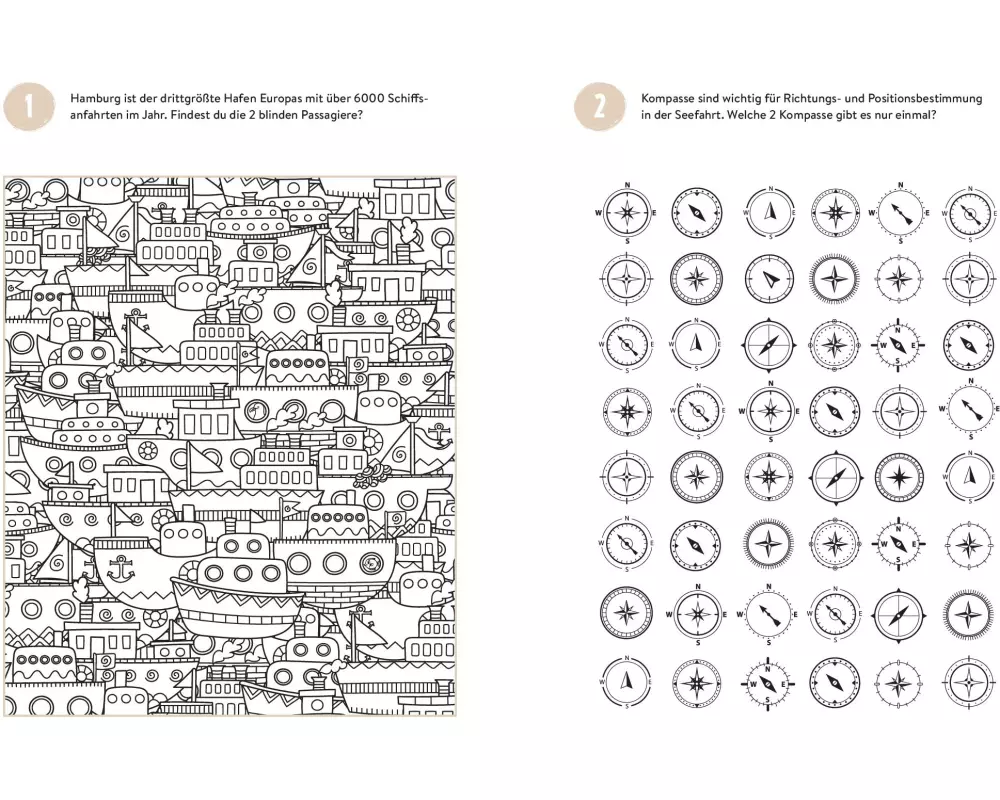 1

Hamburg ist der drittgrößte Hafen Europas mit über 6000 Schiffsanfahrten im Jahr. Findest du die 2 blinden Passagiere?

2

Kompasse sind wichtig für Richtungs- und Positionsbestimmung in der Seefahrt. Welche 2 Kompasse gibt es nur einmal?