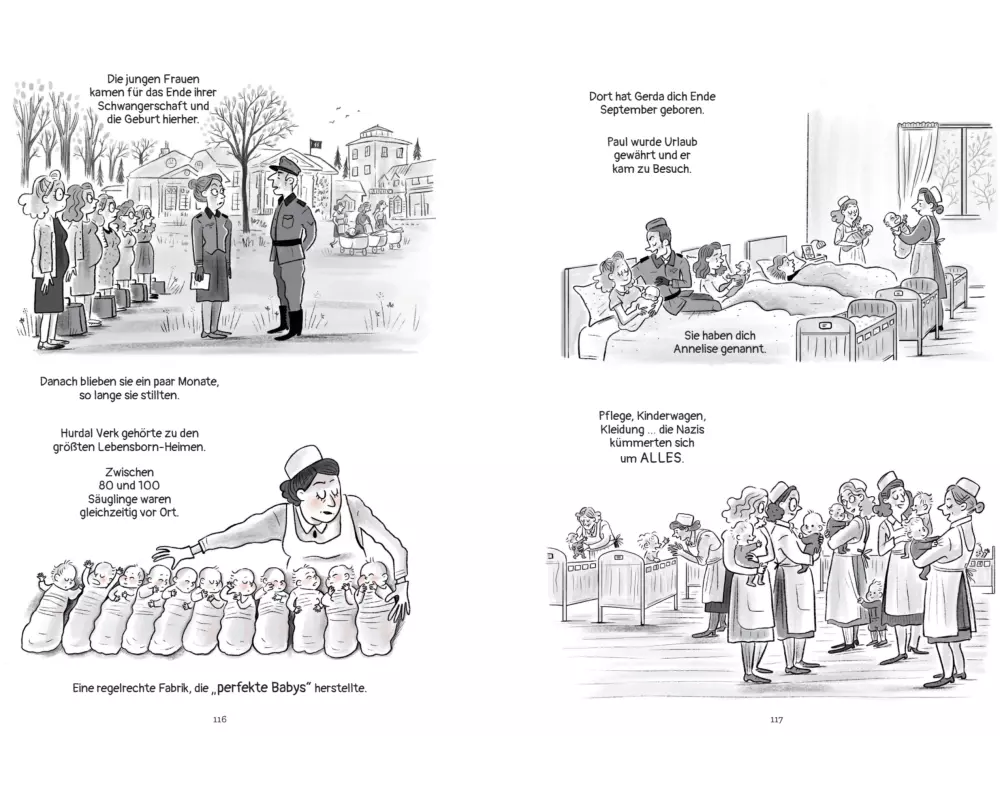 Die jungen Frauen kamen für das Ende ihrer Schwangerschaft und die Geburt hierher.

Danach blieben sie ein paar Monate, so lange sie stillten.

Hurdal Verk gehörte zu den größten Lebensborn-Heimen.

Zwischen 80 und 100 Säuglinge waren gleichzeitig vor Ort.

Eine regelrechte Fabrik, die „perfekte Babys" herstellte.

116

Dort hat Gerda dich Ende September geboren.

Paul wurde Urlaub gewährt und er kam zu Besuch.

Sie haben dich Annelise genannt.

Pflege, Kinderwagen, Kleidung ... die Nazis kümmerten sich um ALLES.

117