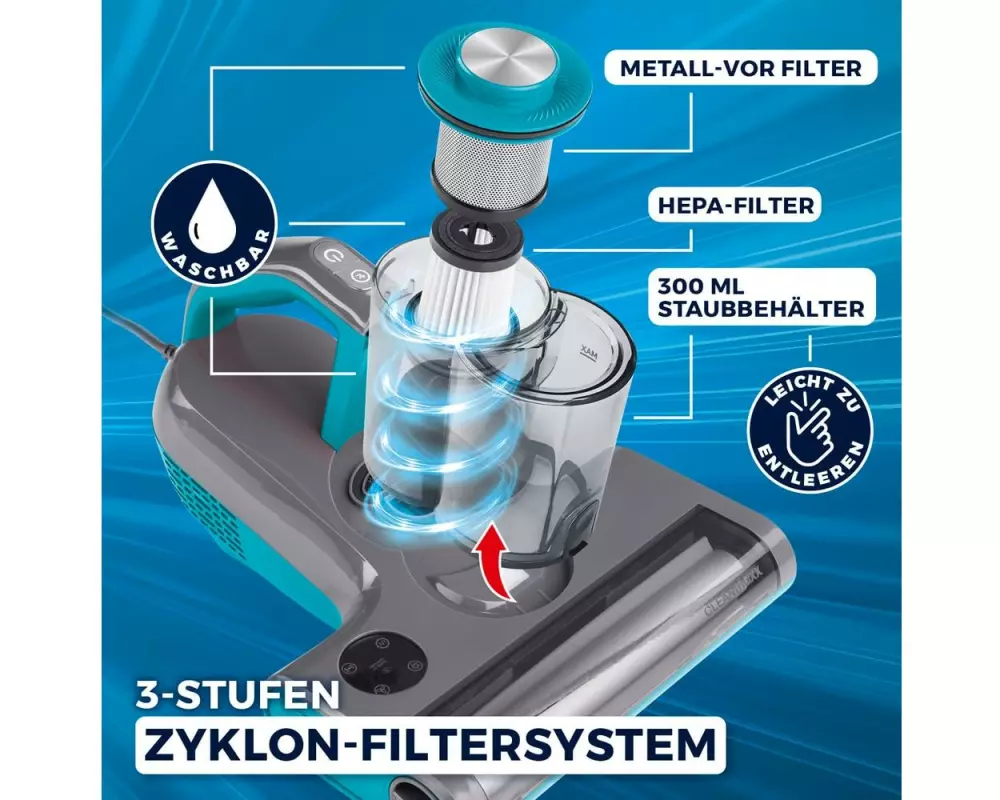 METALL-VOR FILTER

WASCHBAR

HEPA-FILTER

300 ML
STAUBBEHÄLTER

MAX

LEICHT ZU ENTLEEREN

CLEANMAXX

3-STUFEN
ZYKLON-FILTERSYSTEM