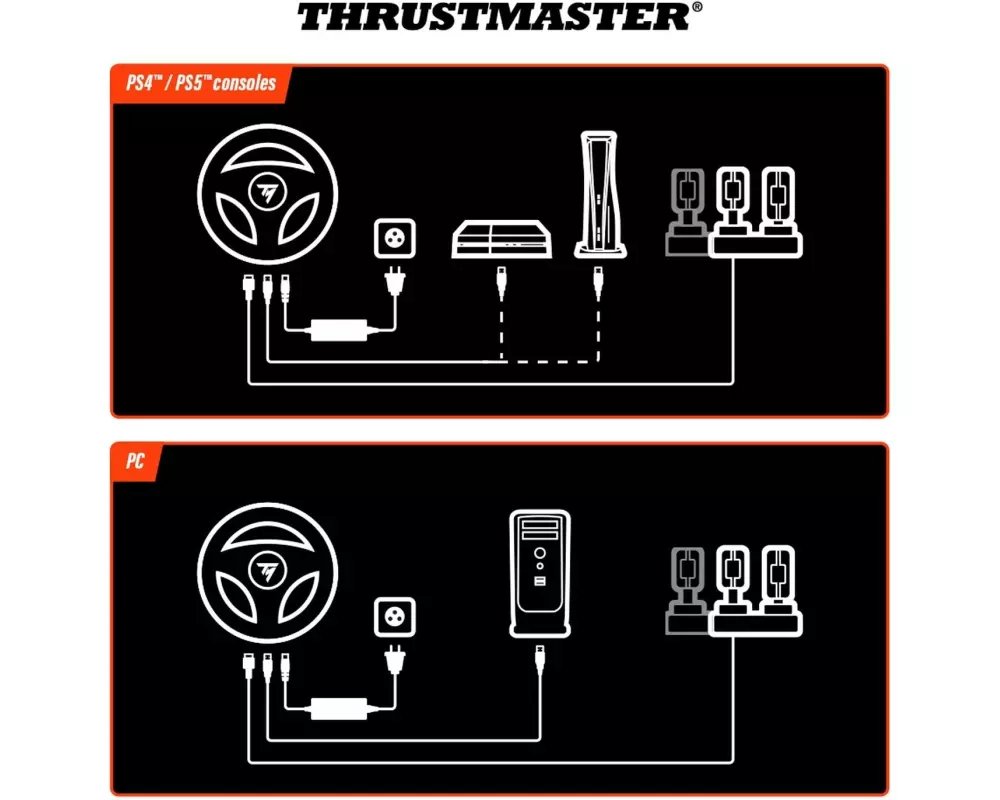 THRUSTMASTER®

PS4™ / PS5™ consoles

PC