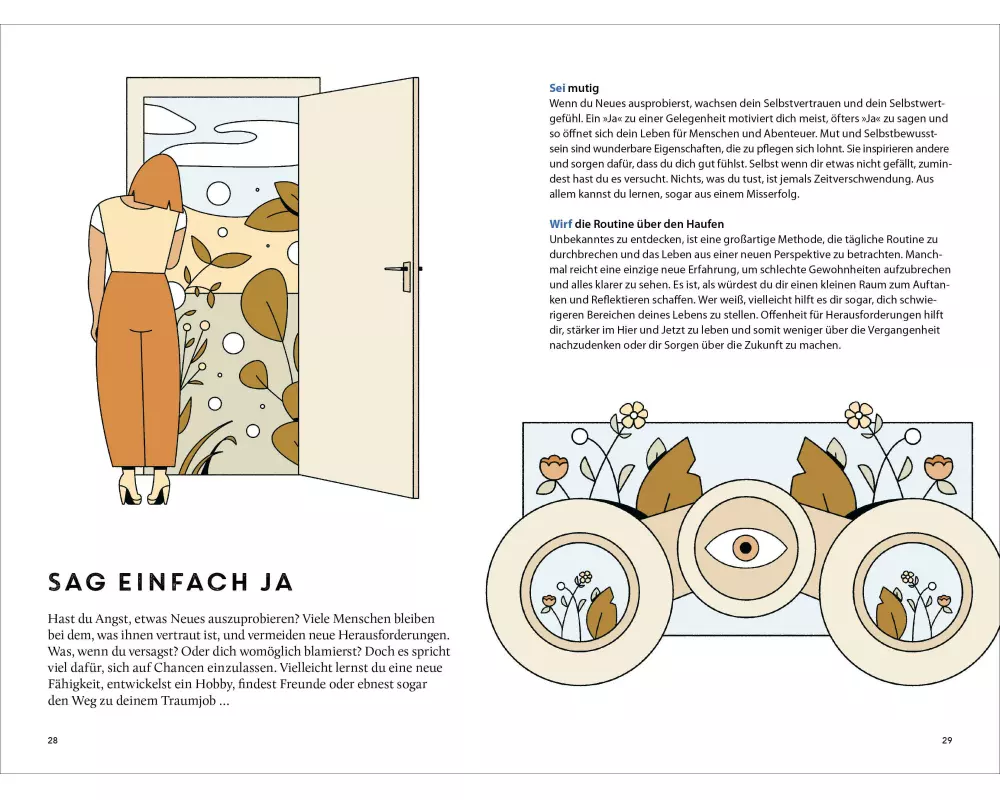 SAG EINFACH JA

Hast du Angst, etwas Neues auszuprobieren? Viele Menschen bleiben bei dem, was ihnen vertraut ist, und vermeiden neue Herausforderungen. Was, wenn du versagst? Oder dich womöglich blamierst? Doch es spricht viel dafür, sich auf Chancen einzulassen. Vielleicht lernst du eine neue Fähigkeit, entwickelst ein Hobby, findest Freunde oder ebnest sogar den Weg zu deinem Traumjob …

28

Sei mutig
Wenn du Neues ausprobierst, wachsen dein Selbstvertrauen und dein Selbstwertgefühl. Ein »Ja« zu einer Gelegenheit motiviert dich meist, öfters »Ja« zu sagen und so öffnet sich dein Leben für Menschen und Abenteuer. Mut und Selbstbewusstsein sind wunderbare Eigenschaften, die zu pflegen sich lohnt. Sie inspirieren andere und sorgen dafür, dass du dich gut fühlst. Selbst wenn dir etwas nicht gefällt, zumindest hast du es versucht. Nichts, was du tust, ist jemals Zeitverschwendung. Aus allem kannst du lernen, sogar aus einem Misserfolg.

Wirf die Routine über den Haufen
Unbekanntes zu entdecken, ist eine großartige Methode, die tägliche Routine zu durchbrechen und das Leben aus einer neuen Perspektive zu betrachten. Manchmal reicht eine einzige neue Erfahrung, um schlechte Gewohnheiten aufzubrechen und alles klarer zu sehen. Es ist, als würdest du dir einen kleinen Raum zum Auftanken und Reflektieren schaffen. Wer weiß, vielleicht hilft es dir sogar, dich schwierigeren Bereichen deines Lebens zu stellen. Offenheit für Herausforderungen hilft dir, stärker im Hier und Jetzt zu leben und somit weniger über die Vergangenheit nachzudenken oder dir Sorgen über die Zukunft zu machen.

29