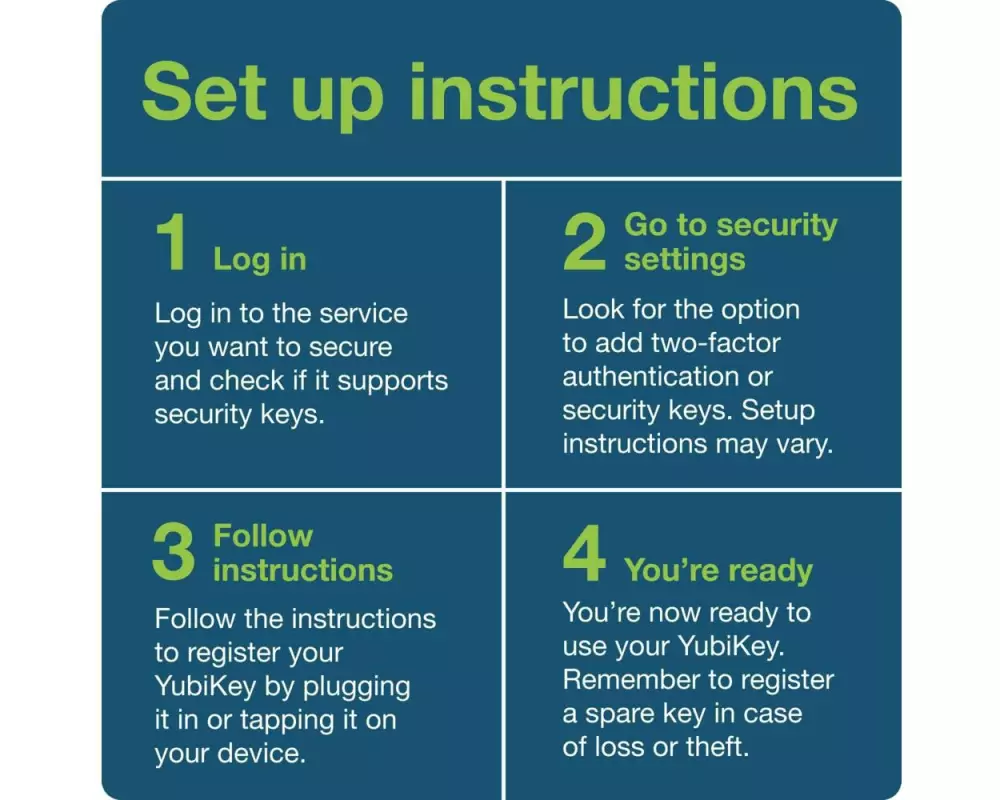 Set up instructions

1 Log in

Log in to the service you want to secure and check if it supports security keys.

2 Go to security settings

Look for the option to add two-factor authentication or security keys. Setup instructions may vary.

3 Follow instructions

Follow the instructions to register your YubiKey by plugging it in or tapping it on your device.

4 You're ready

You're now ready to use your YubiKey. Remember to register a spare key in case of loss or theft.