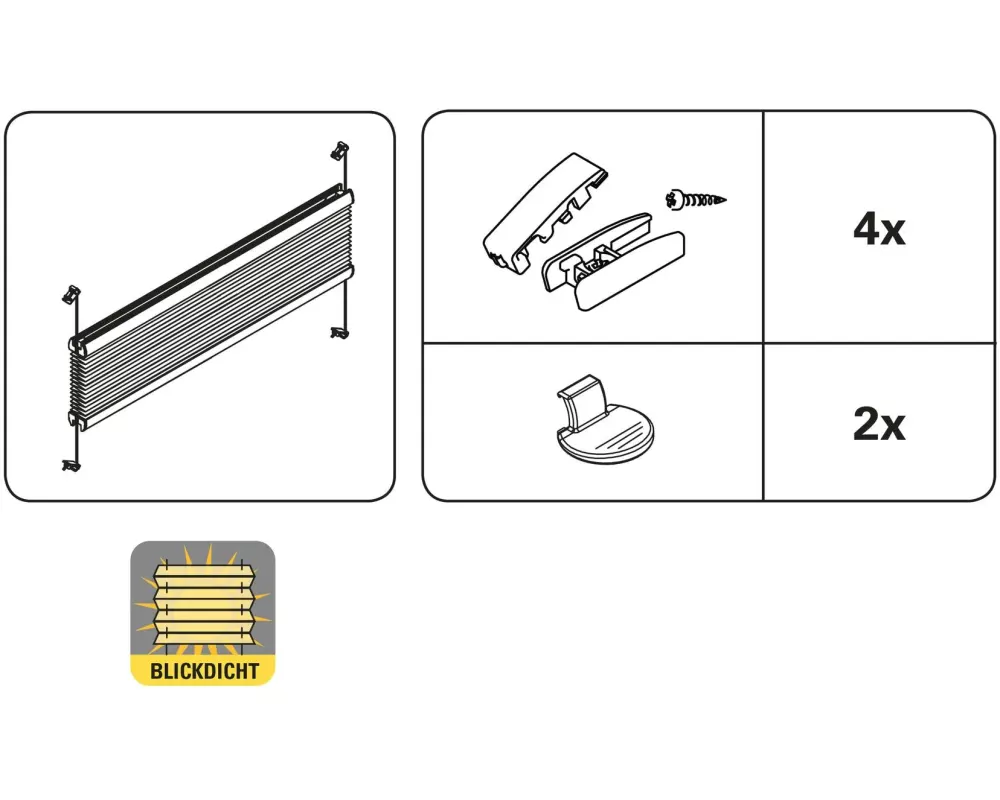 4x

2x

BLICKDICHT