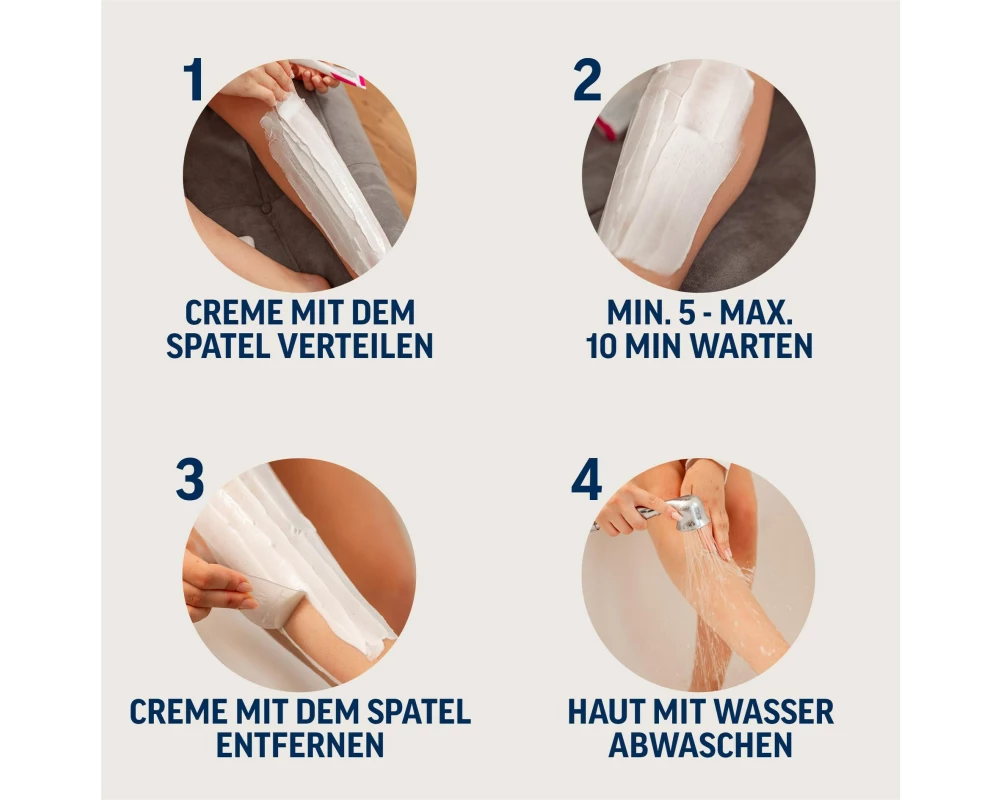 1

CREME MIT DEM SPATEL VERTEILEN

2

MIN. 5 - MAX. 10 MIN WARTEN

3

CREME MIT DEM SPATEL ENTFERNEN

4

HAUT MIT WASSER ABWASCHEN