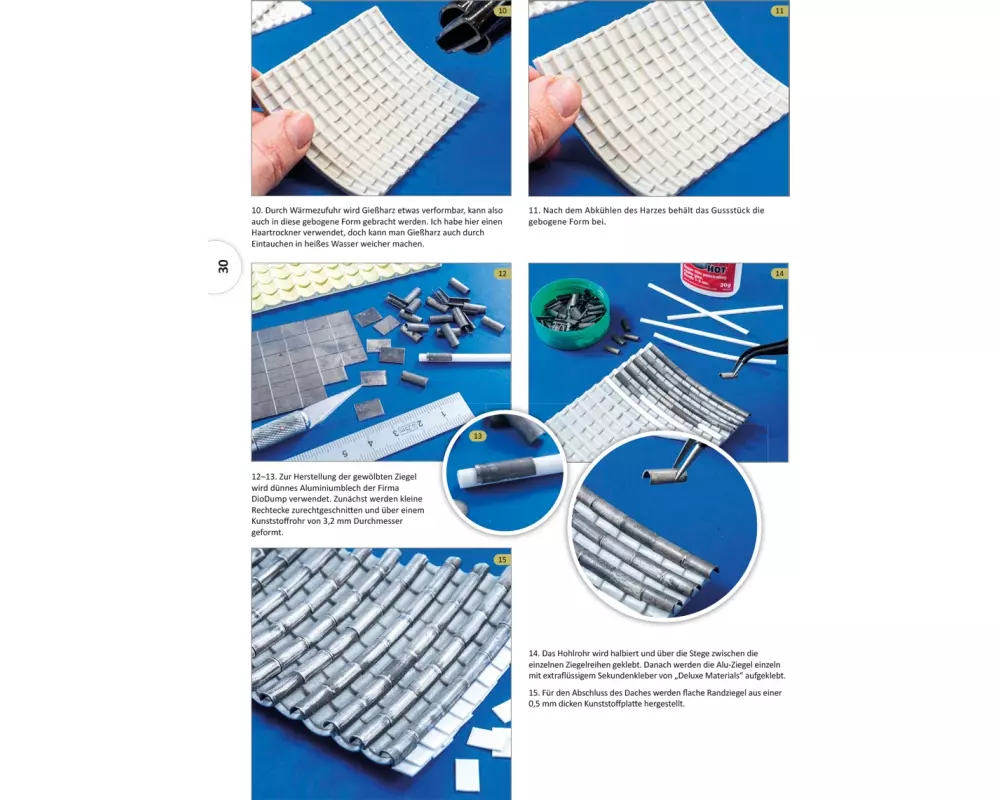 10

11

10. Durch Wärmezufuhr wird Gießharz etwas verformbar, kann also auch in diese gebogene Form gebracht werden. Ich habe hier einen Haartrockner verwendet, doch kann man Gießharz auch durch Eintauchen in heißes Wasser weicher machen.

11. Nach dem Abkühlen des Harzes behält das Gussstück die gebogene Form bei.

30

12

14

HOT

13

12–13. Zur Herstellung der gewölbten Ziegel wird dünnes Aluminiumblech der Firma DioDump verwendet. Zunächst werden kleine Rechtecke zurechtgeschnitten und über einem Kunststoffrohr von 3,2 mm Durchmesser geformt.

15

14. Das Hohlrohr wird halbiert und über die Stege zwischen die einzelnen Ziegelreihen geklebt. Danach werden die Alu-Ziegel einzeln mit extraflüssigem Sekundenkleber von „Deluxe Materials" aufgeklebt.

15. Für den Abschluss des Daches werden flache Randziegel aus einer 0,5 mm dicken Kunststoffplatte hergestellt.