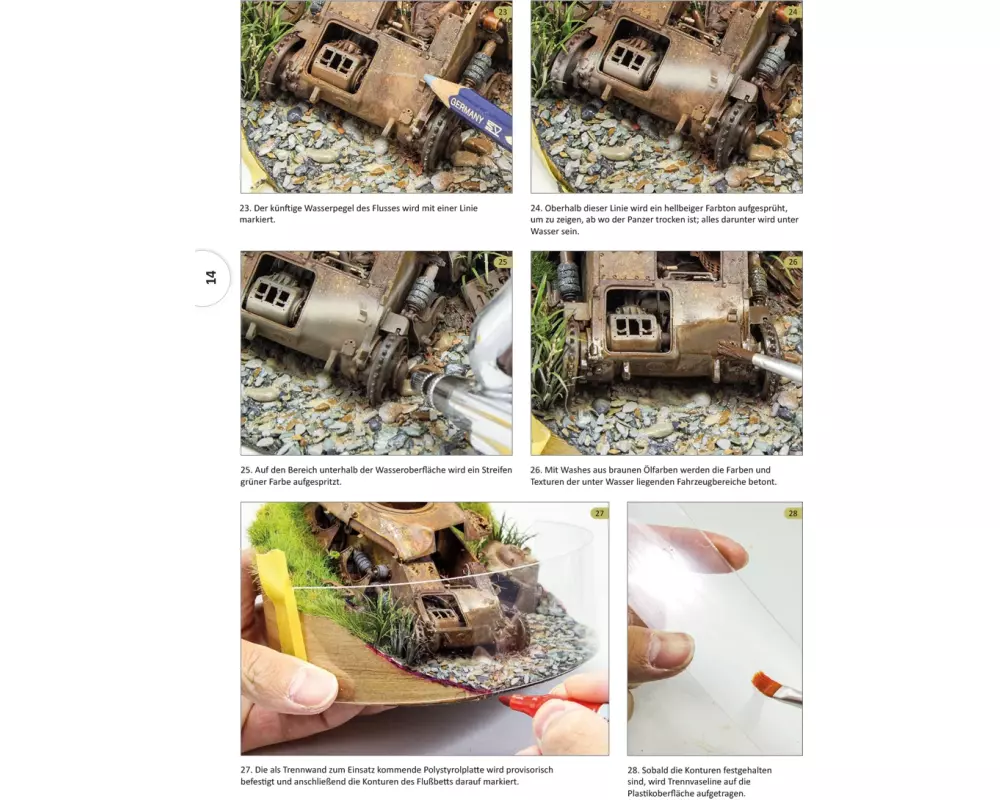 23

GERMANY

24

23. Der künftige Wasserpegel des Flusses wird mit einer Linie markiert.

24. Oberhalb dieser Linie wird ein hellbeiger Farbton aufgesprüht, um zu zeigen, ab wo der Panzer trocken ist; alles darunter wird unter Wasser sein.

14

25

26

25. Auf den Bereich unterhalb der Wasseroberfläche wird ein Streifen grüner Farbe aufgespritzt.

26. Mit Washes aus braunen Ölfarben werden die Farben und Texturen der unter Wasser liegenden Fahrzeugbereiche betont.

27

28

27. Die als Trennwand zum Einsatz kommende Polystyrolplatte wird provisorisch befestigt und anschließend die Konturen des Flußbetts darauf markiert.

28. Sobald die Konturen festgehalten sind, wird Trennvaseline auf die Plastikoberfläche aufgetragen.