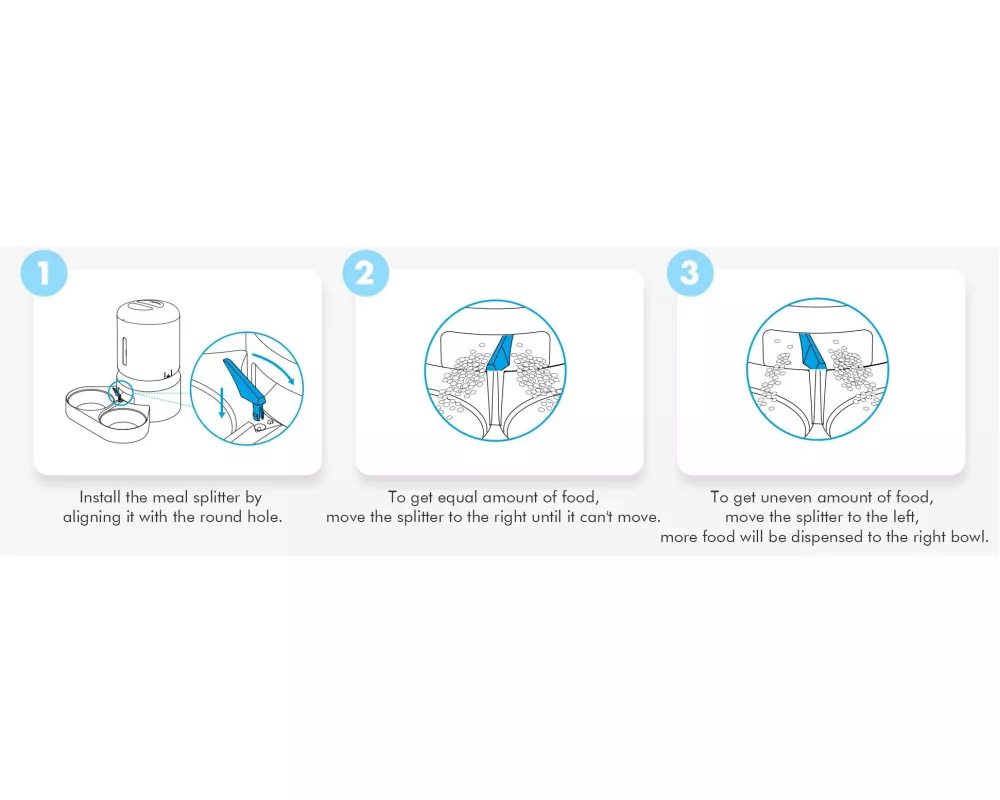 1

Install the meal splitter by aligning it with the round hole.

2

To get equal amount of food, move the splitter to the right until it can't move.

3

To get uneven amount of food, move the splitter to the left, more food will be dispensed to the right bowl.