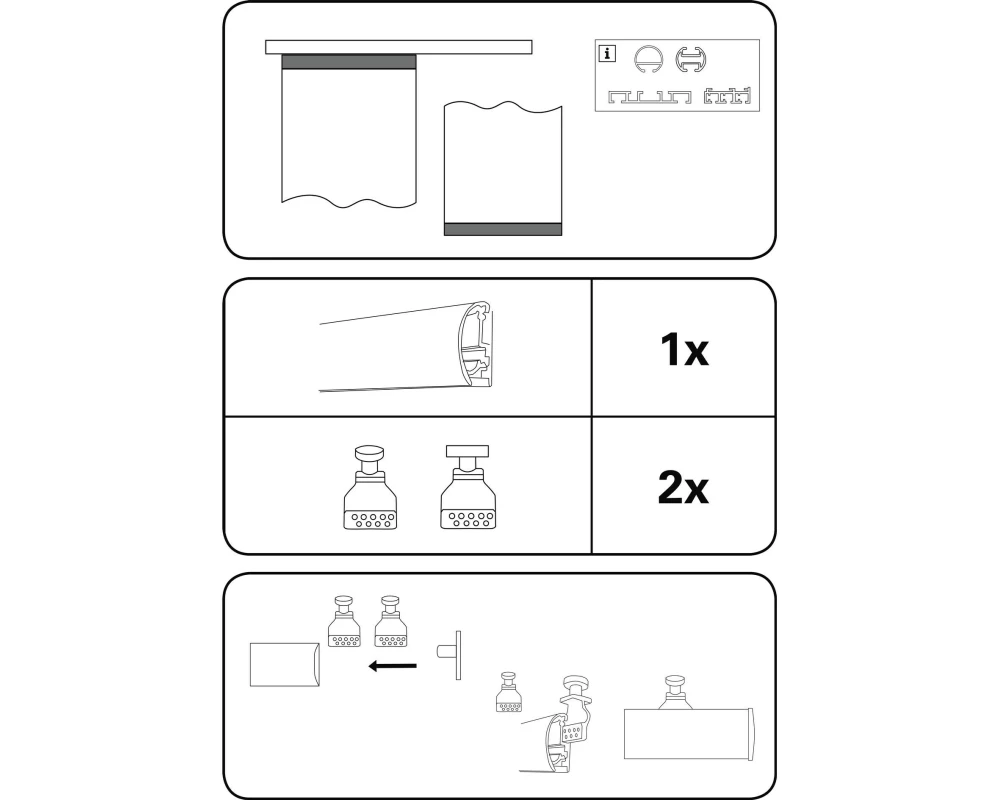 i

1x

2x