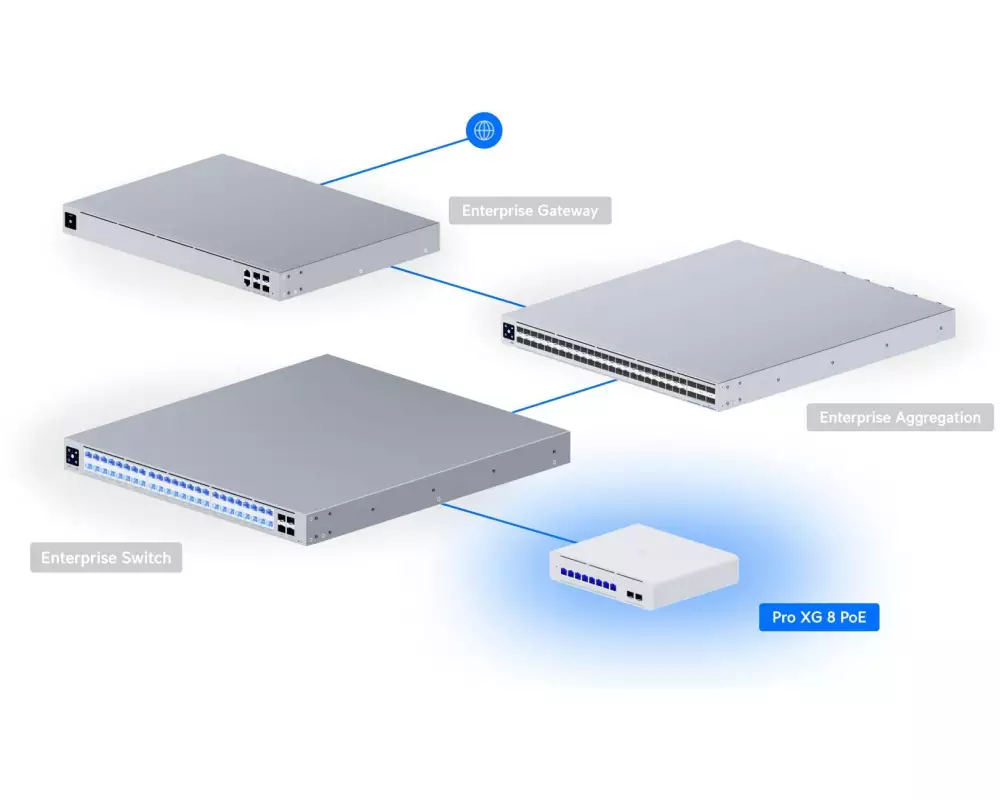 Enterprise Gateway

Enterprise Aggregation

Enterprise Switch

Pro XG 8 PoE