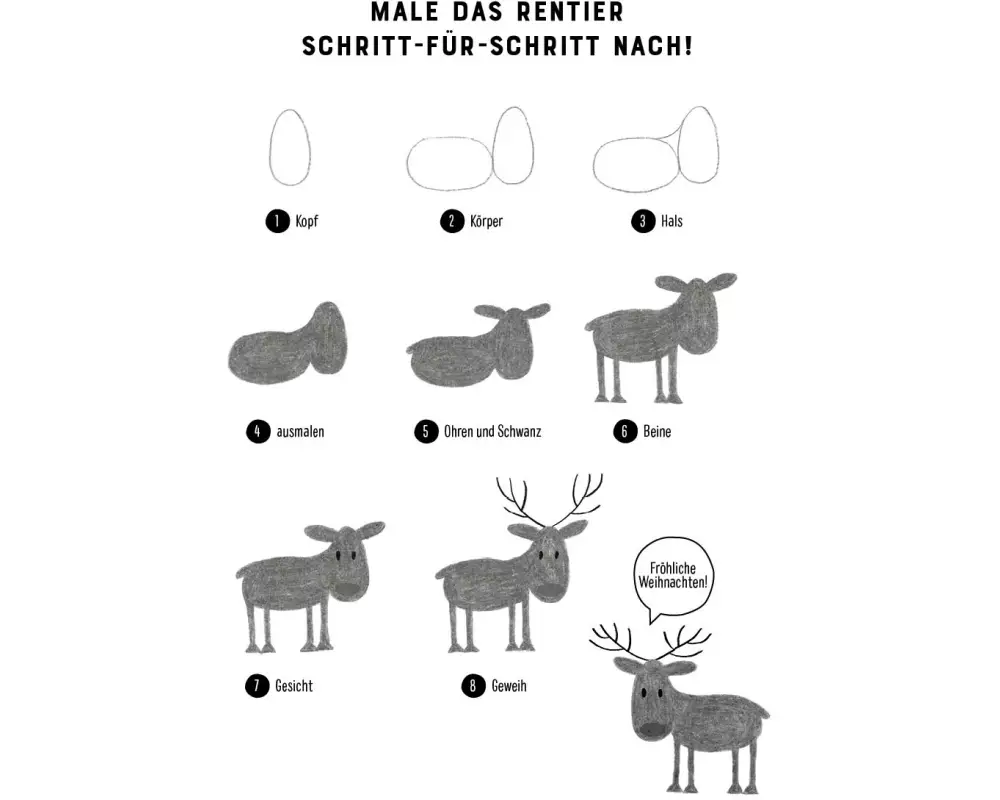 MALE DAS RENTIER
SCHRITT-FÜR-SCHRITT NACH!

1 Kopf

2 Körper

3 Hals

4 ausmalen

5 Ohren und Schwanz

6 Beine

7 Gesicht

8 Geweih

Fröhliche Weihnachten!