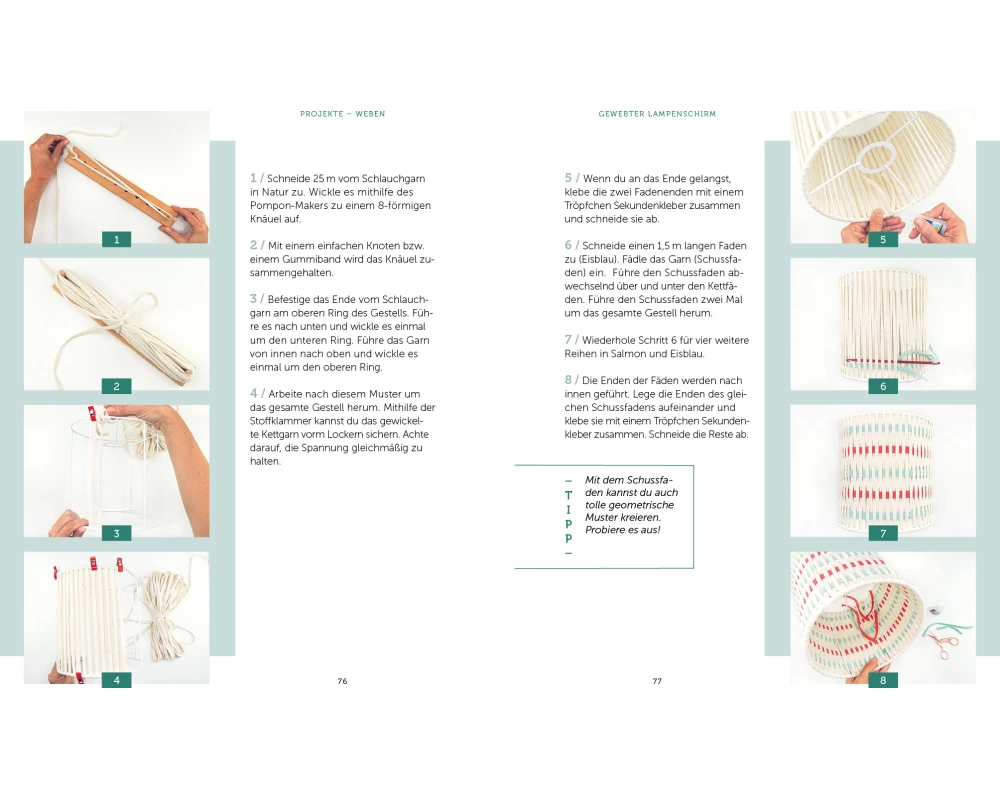 PROJEKTE – WEBEN

1

2

3

4

1 / Schneide 25 m vom Schlauchgarn in Natur zu. Wickle es mithilfe des Pompon-Makers zu einem 8-förmigen Knäuel auf.

2 / Mit einem einfachen Knoten bzw. einem Gummiband wird das Knäuel zusammengehalten.

3 / Befestige das Ende vom Schlauchgarn am oberen Ring des Gestells. Führe es nach unten und wickle es einmal um den unteren Ring. Führe das Garn von innen nach oben und wickle es einmal um den oberen Ring.

4 / Arbeite nach diesem Muster um das gesamte Gestell herum. Mithilfe der Stoffklammer kannst du das gewickelte Kettgarn vorm Lockern sichern. Achte darauf, die Spannung gleichmäßig zu halten.

76

GEWEBTER LAMPENSCHIRM

5 / Wenn du an das Ende gelangst, klebe die zwei Fadenenden mit einem Tröpfchen Sekundenkleber zusammen und schneide sie ab.

6 / Schneide einen 1,5 m langen Faden zu (Eisblau). Fädle das Garn (Schussfaden) ein. Führe den Schussfaden abwechselnd über und unter den Kettfäden. Führe den Schussfaden zwei Mal um das gesamte Gestell herum.

7 / Wiederhole Schritt 6 für vier weitere Reihen in Salmon und Eisblau.

8 / Die Enden der Fäden werden nach innen geführt. Lege die Enden des gleichen Schussfadens aufeinander und klebe sie mit einem Tröpfchen Sekundenkleber zusammen. Schneide die Reste ab.

– TIPP –

Mit dem Schussfaden kannst du auch tolle geometrische Muster kreieren. Probiere es aus!

77

5

6

7

8