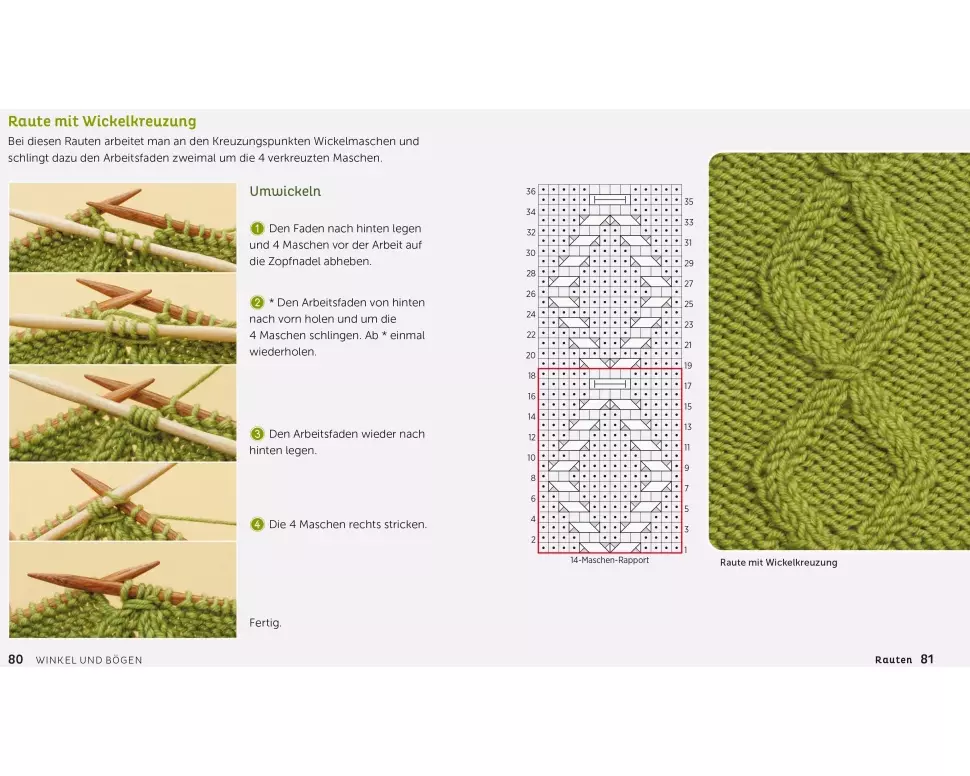 Raute mit Wickelkreuzung

Bei diesen Rauten arbeitet man an den Kreuzungspunkten Wickelmaschen und schlingt dazu den Arbeitsfaden zweimal um die 4 verkreuzten Maschen.

Umwickeln

1 Den Faden nach hinten legen und 4 Maschen vor der Arbeit auf die Zopfnadel abheben.

2 * Den Arbeitsfaden von hinten nach vorn holen und um die 4 Maschen schlingen. Ab * einmal wiederholen.

3 Den Arbeitsfaden wieder nach hinten legen.

4 Die 4 Maschen rechts stricken.

Fertig.

36 34 32 30 28 26 24 22 20 18 16 14 12 10 8 6 4 2

35 33 31 29 27 25 23 21 19 17 15 13 11 9 7 5 3 1

14-Maschen-Rapport

Raute mit Wickelkreuzung

80 WINKEL UND BÖGEN

Rauten 81