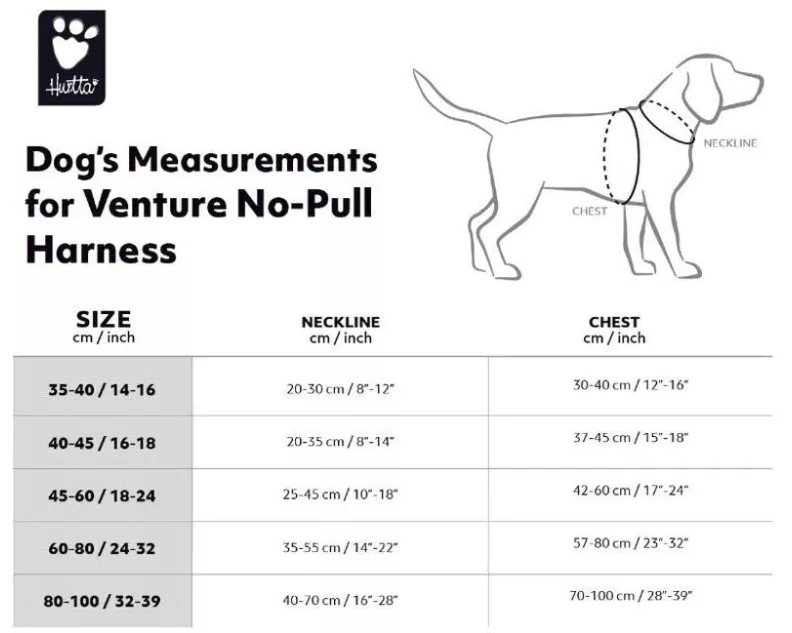 Hurtta

Dog's Measurements for Venture No-Pull Harness

NECKLINE

CHEST

| SIZE cm / inch | NECKLINE cm / inch | CHEST cm / inch |
|---|---|---|
| 35-40 / 14-16 | 20-30 cm / 8"-12" | 30-40 cm / 12"-16" |
| 40-45 / 16-18 | 20-35 cm / 8"-14" | 37-45 cm / 15"-18" |
| 45-60 / 18-24 | 25-45 cm / 10"-18" | 42-60 cm / 17"-24" |
| 60-80 / 24-32 | 35-55 cm / 14"-22" | 57-80 cm / 23"-32" |
| 80-100 / 32-39 | 40-70 cm / 16"-28" | 70-100 cm / 28"-39" |