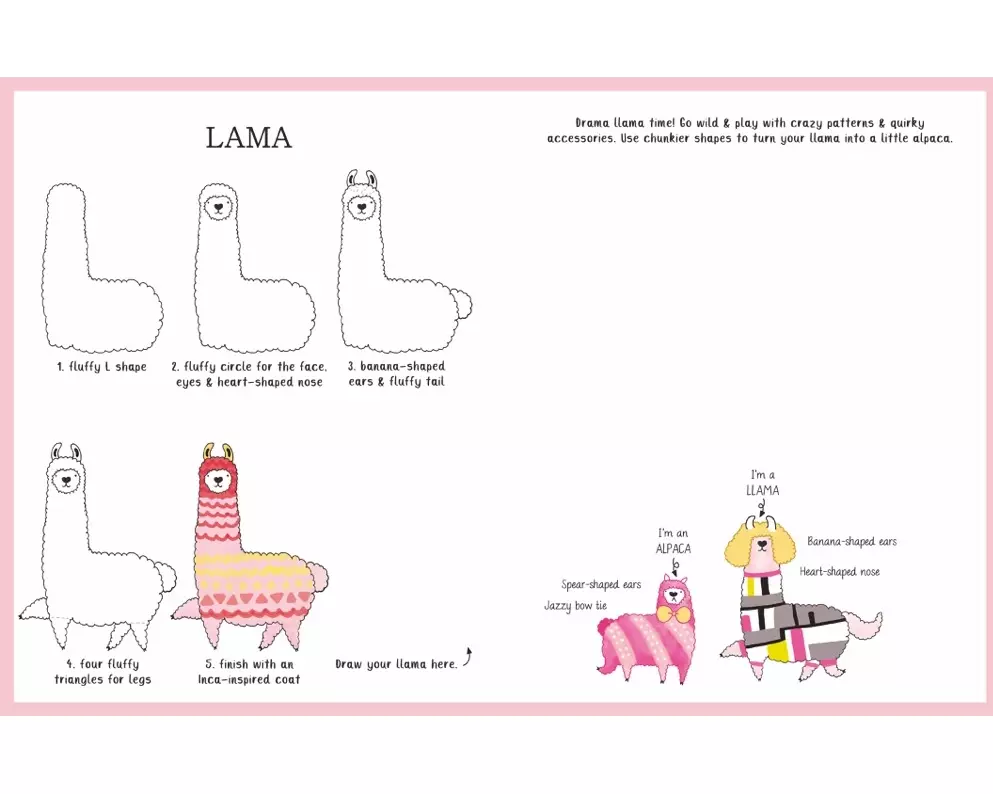 LAMA

1. fluffy L shape

2. fluffy circle for the face, eyes & heart-shaped nose

3. banana-shaped ears & fluffy tail

4. four fluffy triangles for legs

5. finish with an Inca-inspired coat

Draw your llama here.

Drama llama time! Go wild & play with crazy patterns & quirky accessories. Use chunkier shapes to turn your llama into a little alpaca.

I'm an ALPACA

Spear-shaped ears

Jazzy bow tie

I'm a LLAMA

Banana-shaped ears

Heart-shaped nose