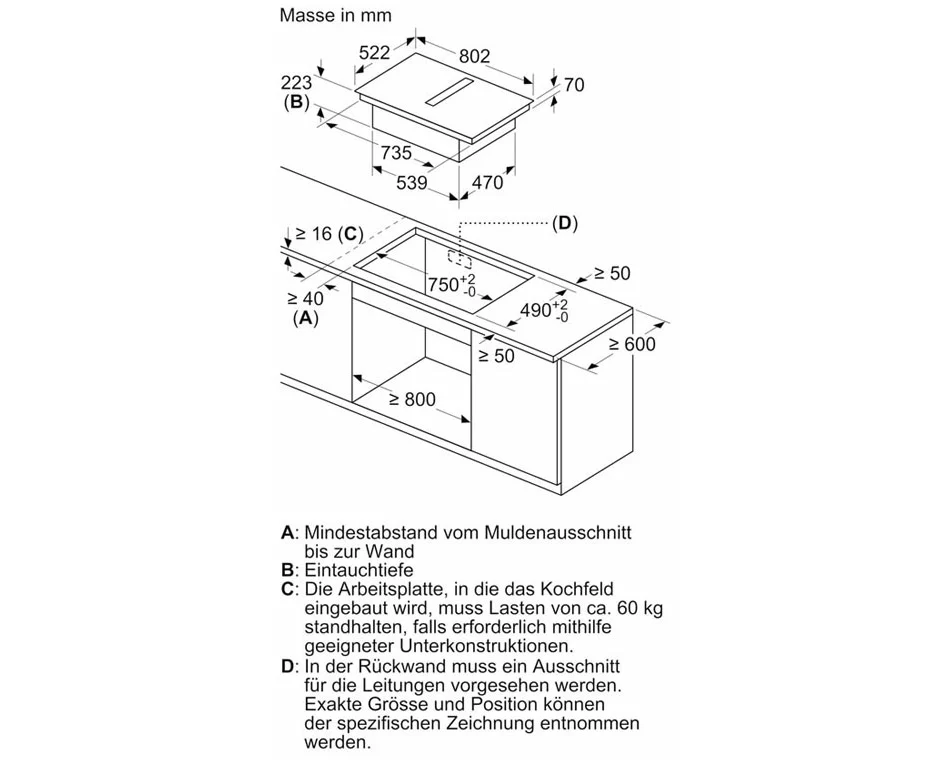 Masse in mm

522

802

223
(B)

70

735

539

470

(D)

≥ 16 (C)

$750^{+2}_{-0}$

≥ 50

≥ 40
(A)

$490^{+2}_{-0}$

≥ 50

≥ 600

≥ 800

A: Mindestabstand vom Muldenausschnitt bis zur Wand
B: Eintauchtiefe
C: Die Arbeitsplatte, in die das Kochfeld eingebaut wird, muss Lasten von ca. 60 kg standhalten, falls erforderlich mithilfe geeigneter Unterkonstruktionen.
D: In der Rückwand muss ein Ausschnitt für die Leitungen vorgesehen werden. Exakte Grösse und Position können der spezifischen Zeichnung entnommen werden.