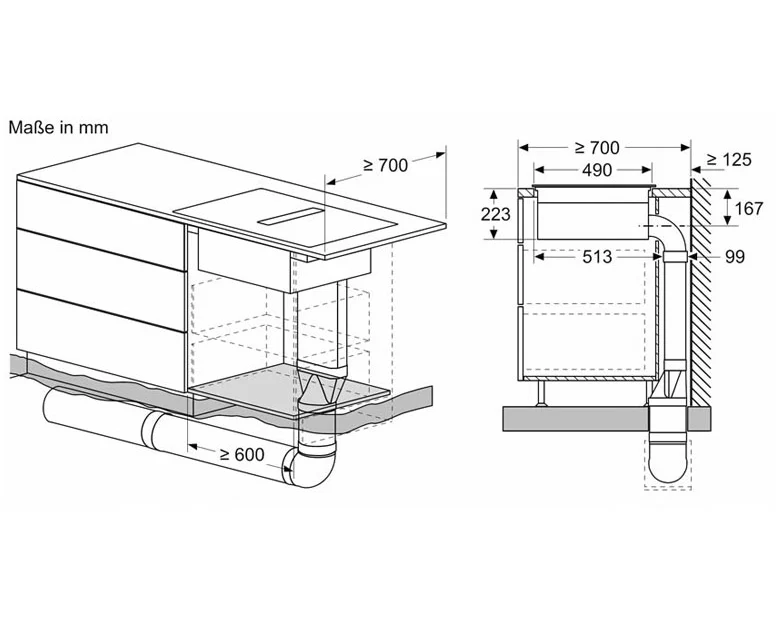 Maße in mm

≥ 700

≥ 600

≥ 700

490

≥ 125

223

167

513

99