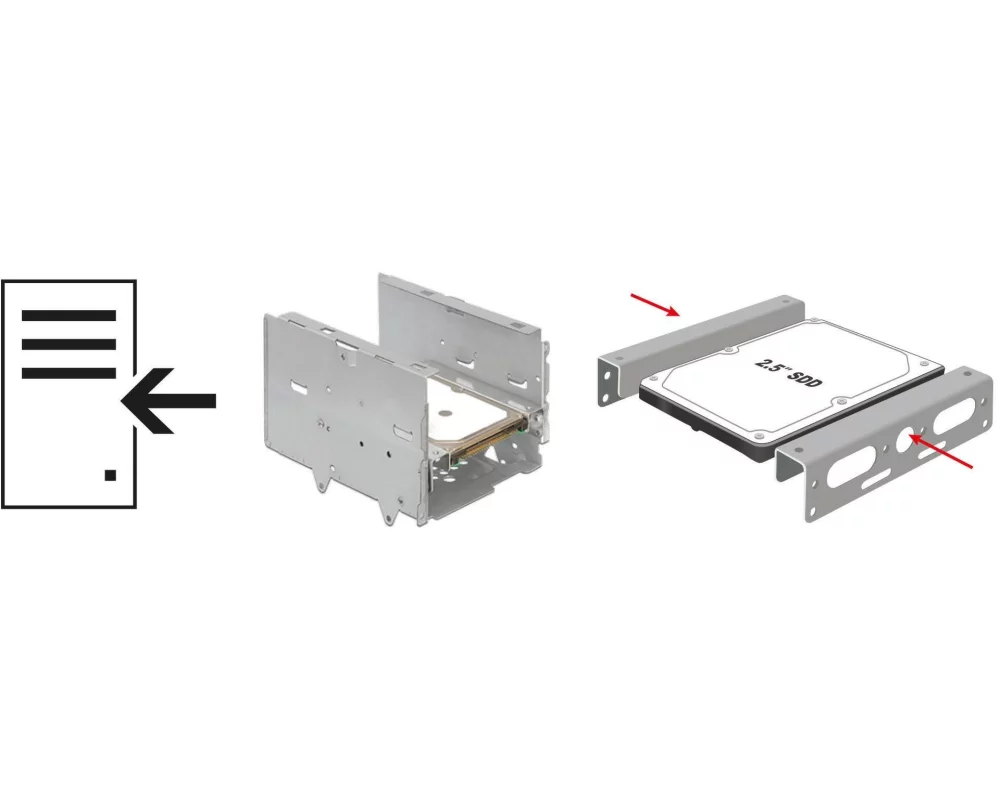 2.5" SDD