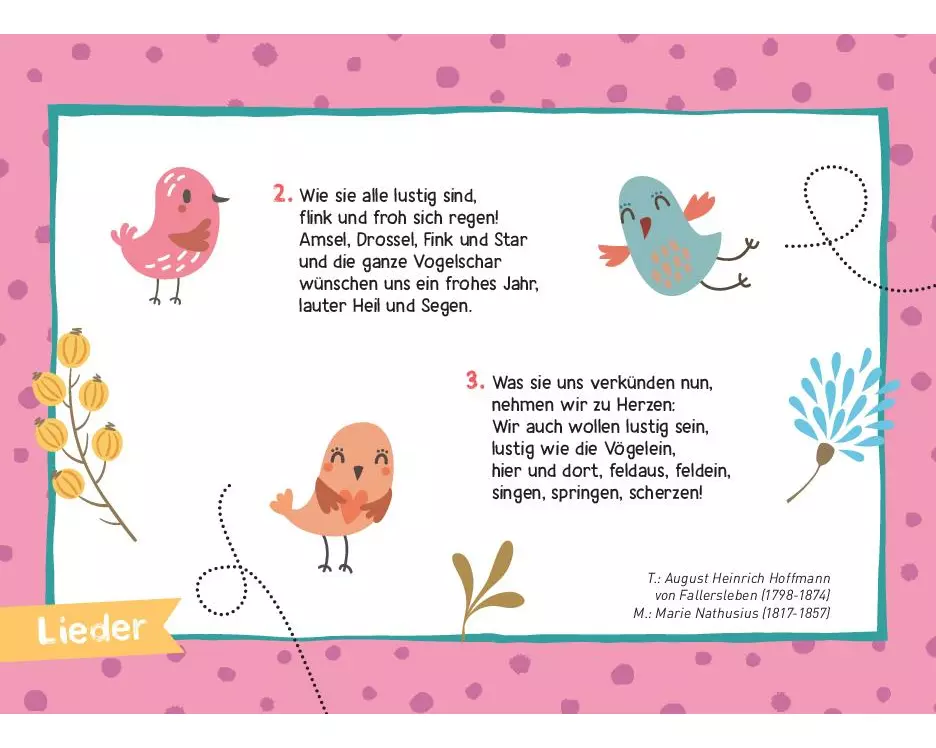 2. Wie sie alle lustig sind,
flink und froh sich regen!
Amsel, Drossel, Fink und Star
und die ganze Vogelschar
wünschen uns ein frohes Jahr,
lauter Heil und Segen.

3. Was sie uns verkünden nun,
nehmen wir zu Herzen:
Wir auch wollen lustig sein,
lustig wie die Vögelein,
hier und dort, feldaus, feldein,
singen, springen, scherzen!

T.: August Heinrich Hoffmann von Fallersleben (1798-1874)
M.: Marie Nathusius (1817-1857)

Lieder