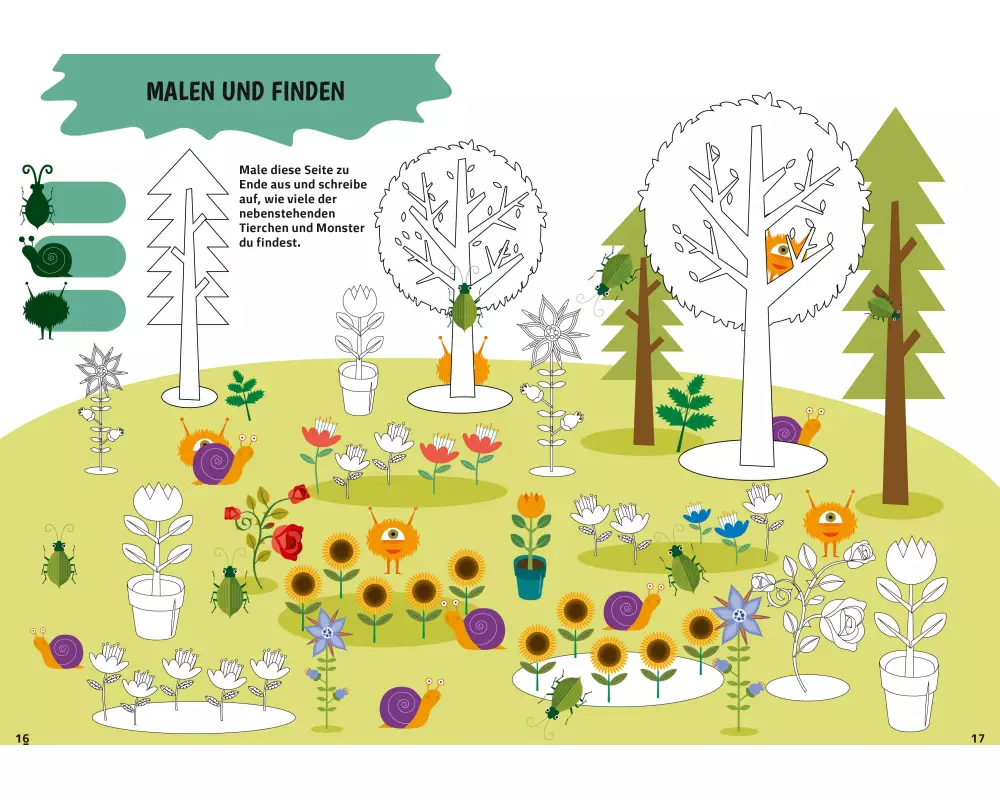 MALEN UND FINDEN

Male diese Seite zu Ende aus und schreibe auf, wie viele der nebenstehenden Tierchen und Monster du findest.

16

17