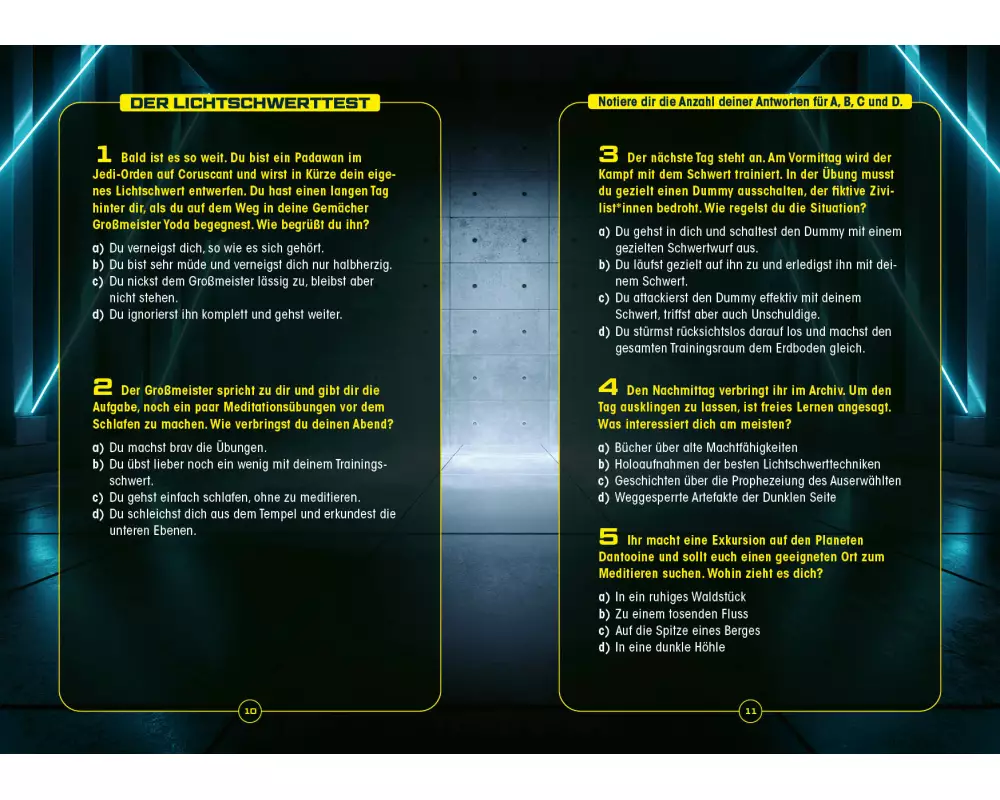 DER LICHTSCHWERTTEST

1 Bald ist es so weit. Du bist ein Padawan im Jedi-Orden auf Coruscant und wirst in Kürze dein eigenes Lichtschwert entwerfen. Du hast einen langen Tag hinter dir, als du auf dem Weg in deine Gemächer Großmeister Yoda begegnest. Wie begrüßt du ihn?

a) Du verneigst dich, so wie es sich gehört.
b) Du bist sehr müde und verneigst dich nur halbherzig.
c) Du nickst dem Großmeister lässig zu, bleibst aber nicht stehen.
d) Du ignorierst ihn komplett und gehst weiter.

2 Der Großmeister spricht zu dir und gibt dir die Aufgabe, noch ein paar Meditationsübungen vor dem Schlafen zu machen. Wie verbringst du deinen Abend?

a) Du machst brav die Übungen.
b) Du übst lieber noch ein wenig mit deinem Trainingsschwert.
c) Du gehst einfach schlafen, ohne zu meditieren.
d) Du schleichst dich aus dem Tempel und erkundest die unteren Ebenen.

10

Notiere dir die Anzahl deiner Antworten für A, B, C und D.

3 Der nächste Tag steht an. Am Vormittag wird der Kampf mit dem Schwert trainiert. In der Übung musst du gezielt einen Dummy ausschalten, der fiktive Zivilist*innen bedroht. Wie regelst du die Situation?

a) Du gehst in dich und schaltest den Dummy mit einem gezielten Schwertwurf aus.
b) Du läufst gezielt auf ihn zu und erledigst ihn mit deinem Schwert.
c) Du attackierst den Dummy effektiv mit deinem Schwert, triffst aber auch Unschuldige.
d) Du stürmst rücksichtslos darauf los und machst den gesamten Trainingsraum dem Erdboden gleich.

4 Den Nachmittag verbringt ihr im Archiv. Um den Tag ausklingen zu lassen, ist freies Lernen angesagt. Was interessiert dich am meisten?

a) Bücher über alte Machtfähigkeiten
b) Holoaufnahmen der besten Lichtschwerttechniken
c) Geschichten über die Prophezeiung des Auserwählten
d) Weggesperrte Artefakte der Dunklen Seite

5 Ihr macht eine Exkursion auf den Planeten Dantooine und sollt euch einen geeigneten Ort zum Meditieren suchen. Wohin zieht es dich?

a) In ein ruhiges Waldstück
b) Zu einem tosenden Fluss
c) Auf die Spitze eines Berges
d) In eine dunkle Höhle

11