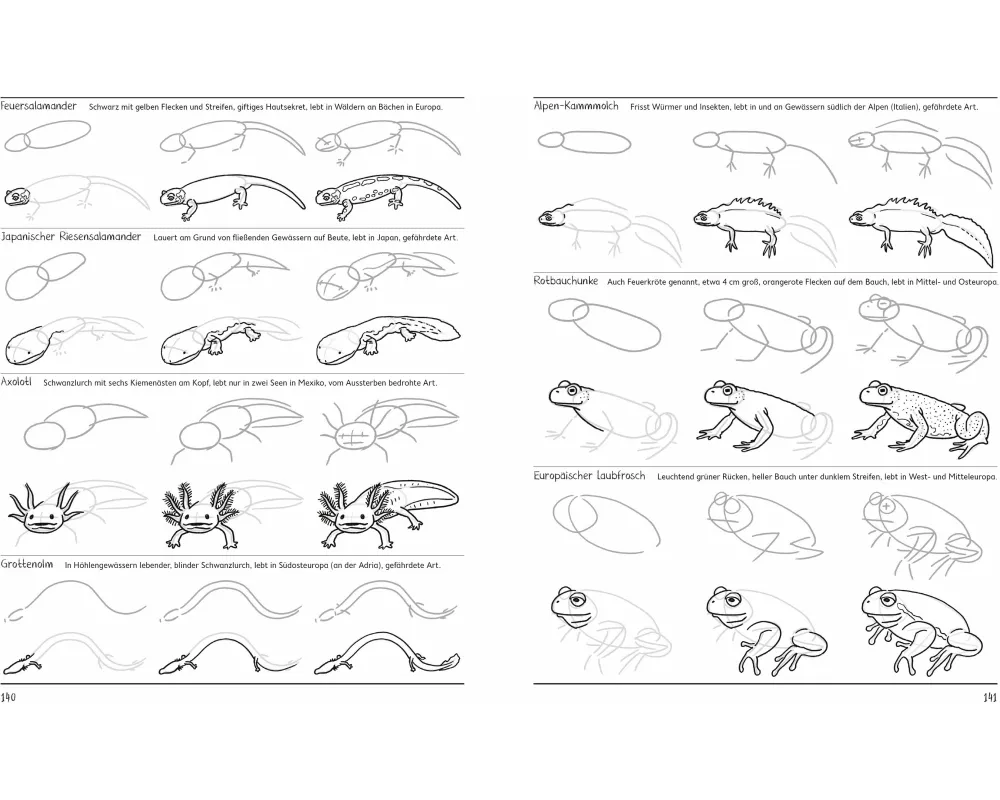 Feuersalamander Schwarz mit gelben Flecken und Streifen, giftiges Hautsekret, lebt in Wäldern an Bächen in Europa.

Japanischer Riesensalamander Lauert am Grund von fließenden Gewässern auf Beute, lebt in Japan, gefährdete Art.

Axolotl Schwanzlurch mit sechs Kiemenästen am Kopf, lebt nur in zwei Seen in Mexiko, vom Aussterben bedrohte Art.

Grottenolm In Höhlengewässern lebender, blinder Schwanzlurch, lebt in Südosteuropa (an der Adria), gefährdete Art.

140

Alpen-Kammmolch Frisst Würmer und Insekten, lebt in und an Gewässern südlich der Alpen (Italien), gefährdete Art.

Rotbauchunke Auch Feuerkröte genannt, etwa 4 cm groß, orangerote Flecken auf dem Bauch, lebt in Mittel- und Osteuropa.

Europäischer Laubfrosch Leuchtend grüner Rücken, heller Bauch unter dunklem Streifen, lebt in West- und Mitteleuropa.

141