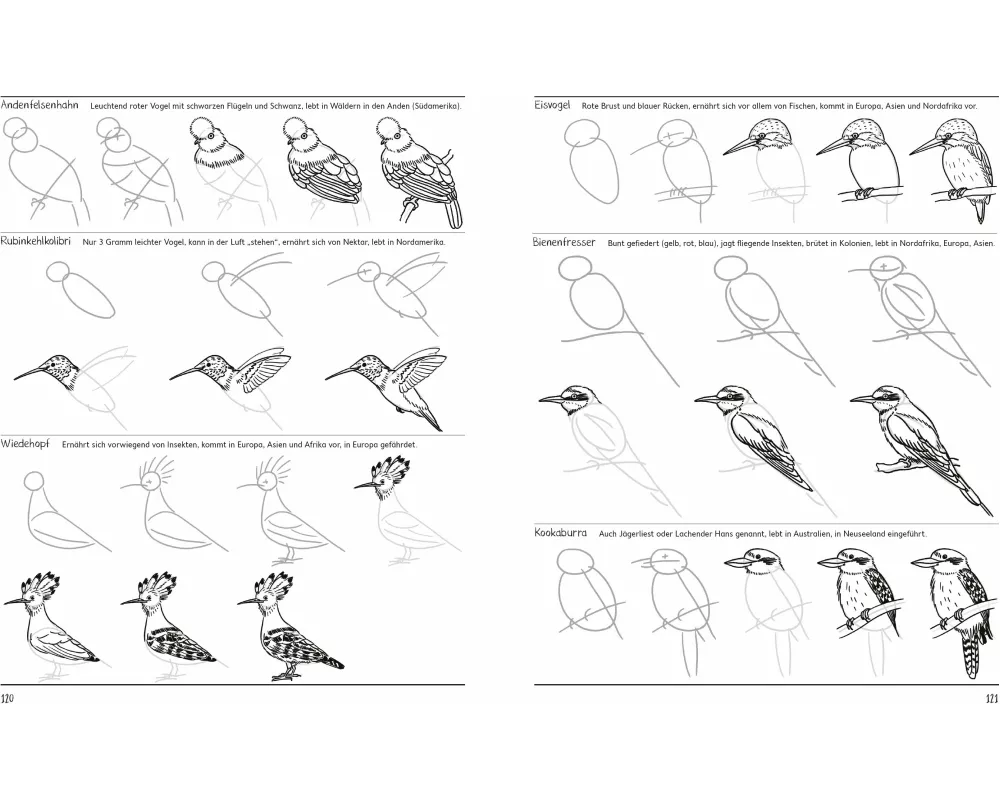 Andenfelsenhahn Leuchtend roter Vogel mit schwarzen Flügeln und Schwanz, lebt in Wäldern in den Anden (Südamerika).

Rubinkehlkolibri Nur 3 Gramm leichter Vogel, kann in der Luft „stehen", ernährt sich von Nektar, lebt in Nordamerika.

Wiedehopf Ernährt sich vorwiegend von Insekten, kommt in Europa, Asien und Afrika vor, in Europa gefährdet.

120

Eisvogel Rote Brust und blauer Rücken, ernährt sich vor allem von Fischen, kommt in Europa, Asien und Nordafrika vor.

Bienenfresser Bunt gefiedert (gelb, rot, blau), jagt fliegende Insekten, brütet in Kolonien, lebt in Nordafrika, Europa, Asien.

Kookaburra Auch Jägerliest oder Lachender Hans genannt, lebt in Australien, in Neuseeland eingeführt.

121