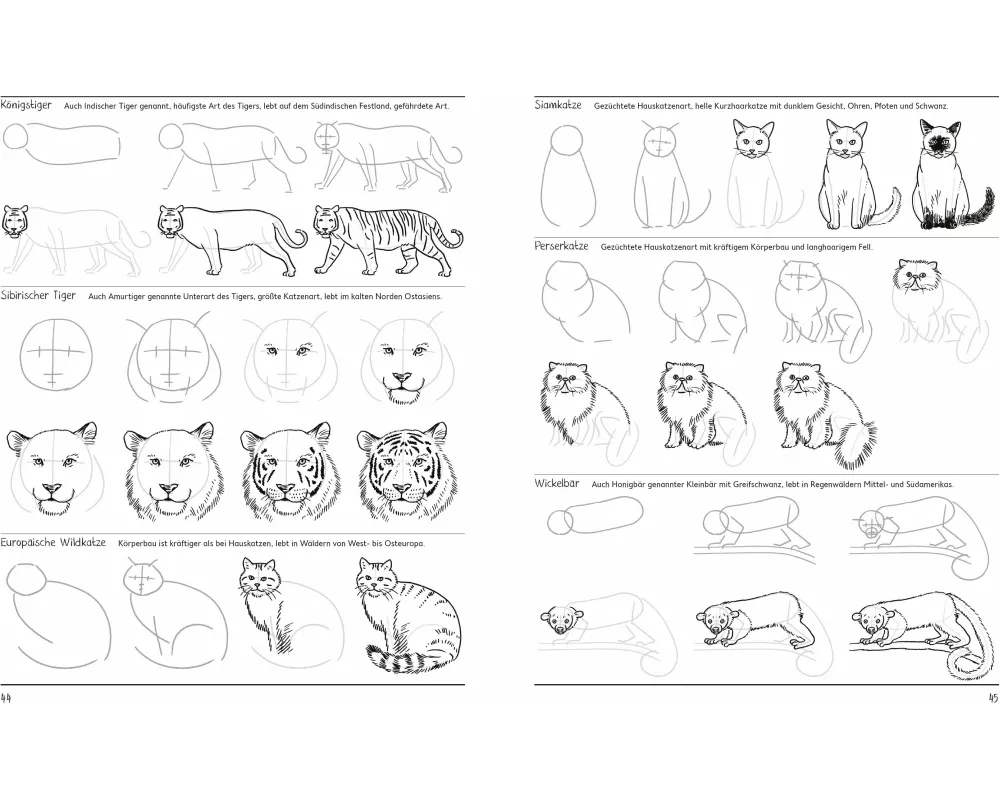 Königstiger Auch Indischer Tiger genannt, häufigste Art des Tigers, lebt auf dem Südindischen Festland, gefährdete Art.

Sibirischer Tiger Auch Amurtiger genannte Unterart des Tigers, größte Katzenart, lebt im kalten Norden Ostasiens.

Europäische Wildkatze Körperbau ist kräftiger als bei Hauskatzen, lebt in Wäldern von West- bis Osteuropa.

44

Siamkatze Gezüchtete Hauskatzenart, helle Kurzhaarkatze mit dunklem Gesicht, Ohren, Pfoten und Schwanz.

Perserkatze Gezüchtete Hauskatzenart mit kräftigem Körperbau und langhaarigem Fell.

Wickelbär Auch Honigbär genannter Kleinbär mit Greifschwanz, lebt in Regenwäldern Mittel- und Südamerikas.

45