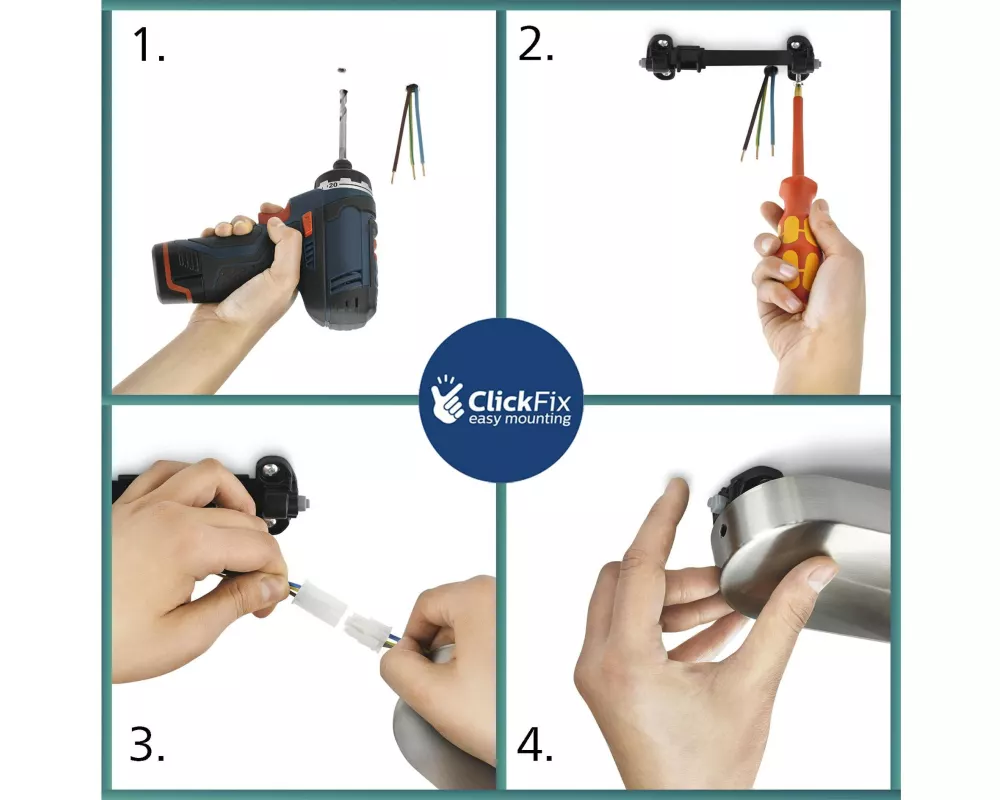 1.

20

2.

ClickFix
easy mounting

3.

4.