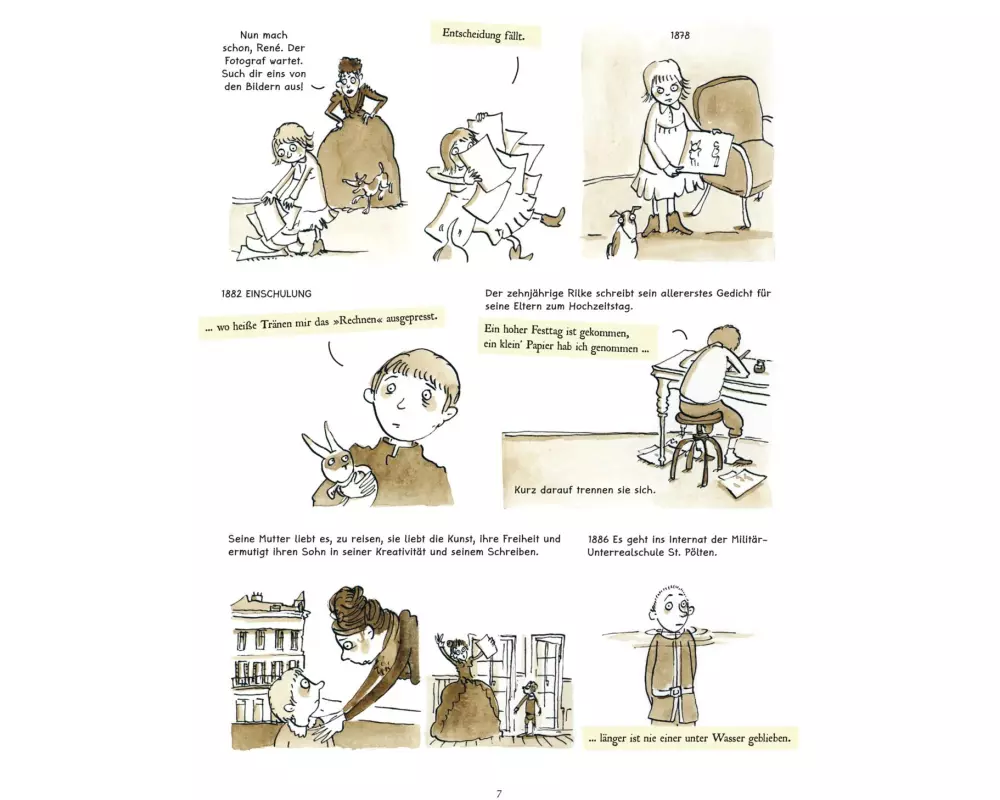 Nun mach schon, René. Der Fotograf wartet. Such dir eins von den Bildern aus!

Entscheidung fällt.

1878

1882 EINSCHULUNG

... wo heiße Tränen mir das »Rechnen« ausgepresst.

Der zehnjährige Rilke schreibt sein allererstes Gedicht für seine Eltern zum Hochzeitstag.

Ein hoher Festtag ist gekommen, ein klein' Papier hab ich genommen ...

Kurz darauf trennen sie sich.

Seine Mutter liebt es, zu reisen, sie liebt die Kunst, ihre Freiheit und ermutigt ihren Sohn in seiner Kreativität und seinem Schreiben.

1886 Es geht ins Internat der Militär-Unterrealschule St. Pölten.

... länger ist nie einer unter Wasser geblieben.

7