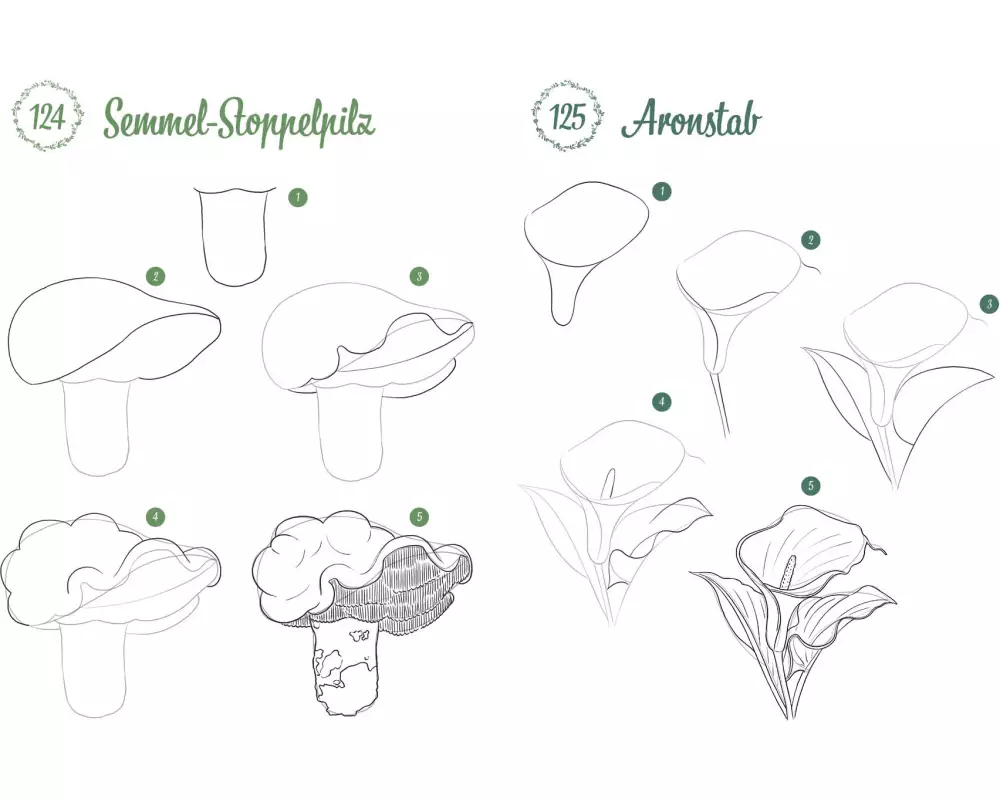 124 Semmel-Stoppelpilz

1

2

3

4

5

125 Aronstab

1

2

3

4

5