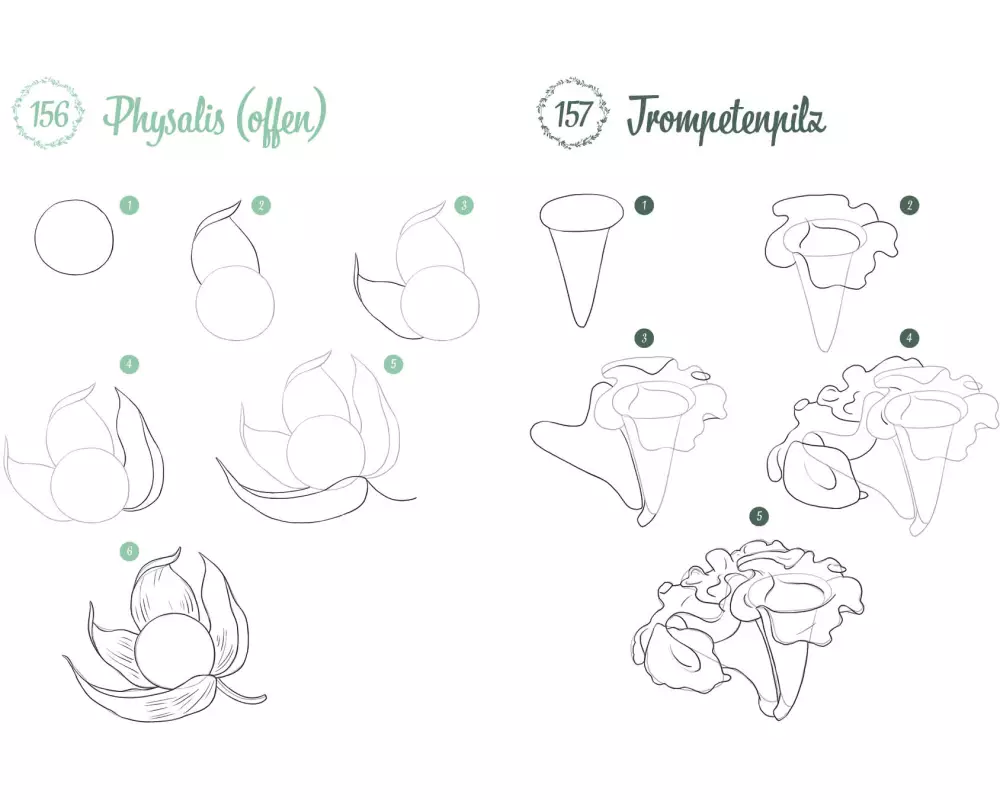 156 Physalis (offen)

1
2
3
4
5
6

157 Trompetenpilz

1
2
3
4
5