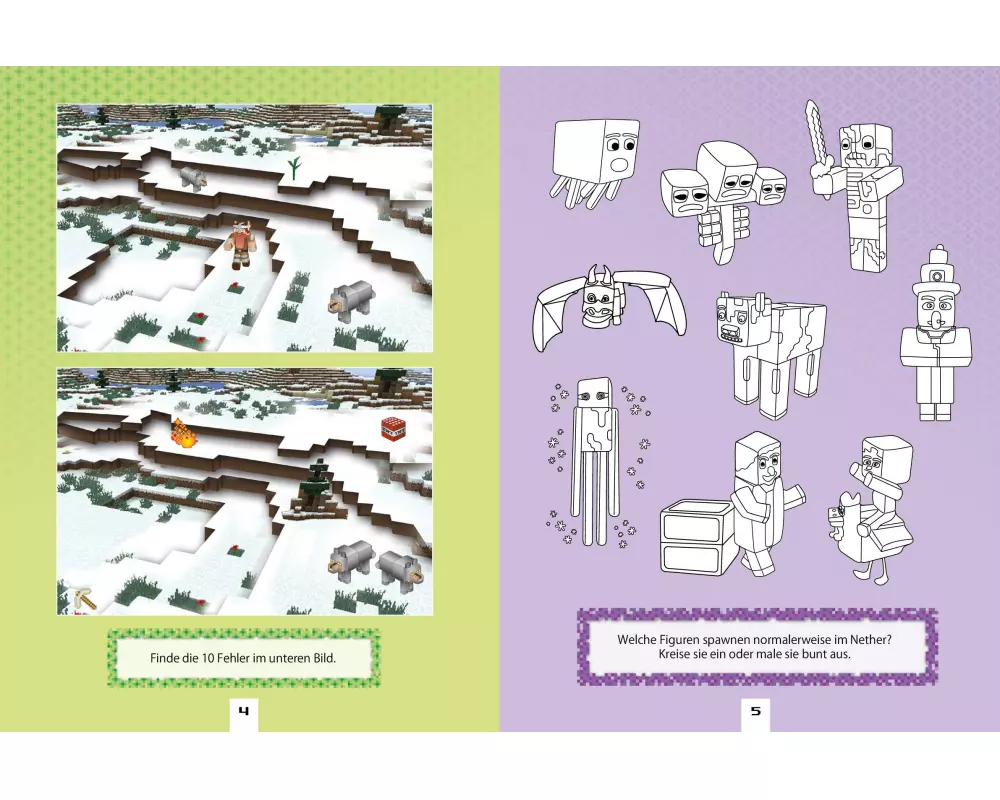 Finde die 10 Fehler im unteren Bild.

4

Welche Figuren spawnen normalerweise im Nether? Kreise sie ein oder male sie bunt aus.

5