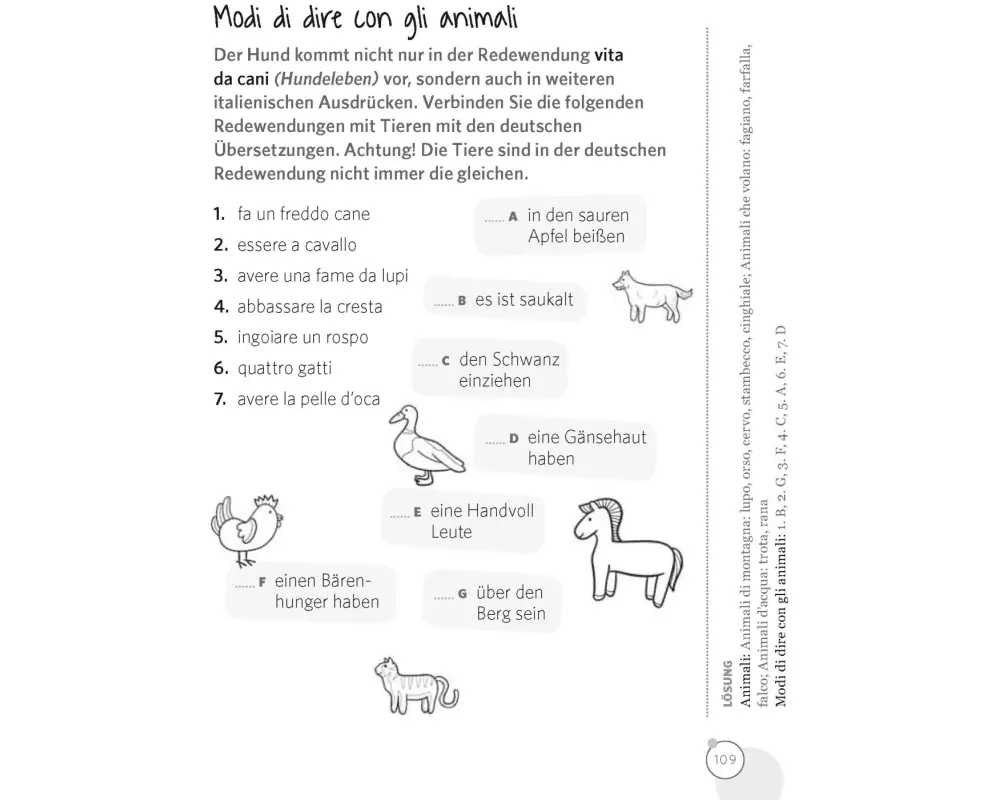 Modi di dire con gli animali

Der Hund kommt nicht nur in der Redewendung vita da cani (Hundeleben) vor, sondern auch in weiteren italienischen Ausdrücken. Verbinden Sie die folgenden Redewendungen mit Tieren mit den deutschen Übersetzungen. Achtung! Die Tiere sind in der deutschen Redewendung nicht immer die gleichen.

1. fa un freddo cane
2. essere a cavallo
3. avere una fame da lupi
4. abbassare la cresta
5. ingoiare un rospo
6. quattro gatti
7. avere la pelle d'oca

...... A in den sauren Apfel beißen

...... B es ist saukalt

...... C den Schwanz einziehen

...... D eine Gänsehaut haben

...... E eine Handvoll Leute

...... F einen Bärenhunger haben

...... G über den Berg sein

LÖSUNG
Animali: Animali di montagna: lupo, orso, cervo, stambecco, cinghiale; Animali che volano: fagiano, farfalla, falco; Animali d'acqua: trota, rana
Modi di dire con gli animali: 1. B, 2. G, 3. F, 4. C, 5. A, 6. E, 7. D

109