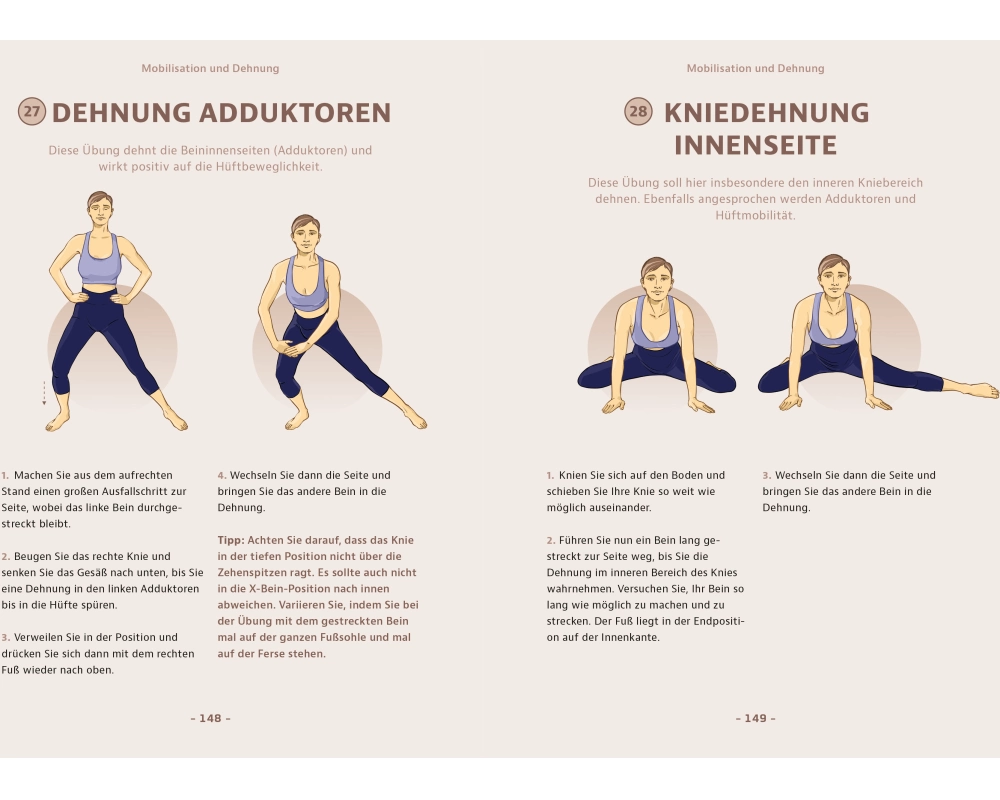 Mobilisation und Dehnung

27 DEHNUNG ADDUKTOREN

Diese Übung dehnt die Beininnenseiten (Adduktoren) und wirkt positiv auf die Hüftbeweglichkeit.

1. Machen Sie aus dem aufrechten Stand einen großen Ausfallschritt zur Seite, wobei das linke Bein durchgestreckt bleibt.

2. Beugen Sie das rechte Knie und senken Sie das Gesäß nach unten, bis Sie eine Dehnung in den linken Adduktoren bis in die Hüfte spüren.

3. Verweilen Sie in der Position und drücken Sie sich dann mit dem rechten Fuß wieder nach oben.

4. Wechseln Sie dann die Seite und bringen Sie das andere Bein in die Dehnung.

Tipp: Achten Sie darauf, dass das Knie in der tiefen Position nicht über die Zehenspitzen ragt. Es sollte auch nicht in die X-Bein-Position nach innen abweichen. Variieren Sie, indem Sie bei der Übung mit dem gestreckten Bein mal auf der ganzen Fußsohle und mal auf der Ferse stehen.

– 148 –

Mobilisation und Dehnung

28 KNIEDEHNUNG INNENSEITE

Diese Übung soll hier insbesondere den inneren Kniebereich dehnen. Ebenfalls angesprochen werden Adduktoren und Hüftmobilität.

1. Knien Sie sich auf den Boden und schieben Sie Ihre Knie so weit wie möglich auseinander.

2. Führen Sie nun ein Bein lang gestreckt zur Seite weg, bis Sie die Dehnung im inneren Bereich des Knies wahrnehmen. Versuchen Sie, Ihr Bein so lang wie möglich zu machen und zu strecken. Der Fuß liegt in der Endposition auf der Innenkante.

3. Wechseln Sie dann die Seite und bringen Sie das andere Bein in die Dehnung.

– 149 –