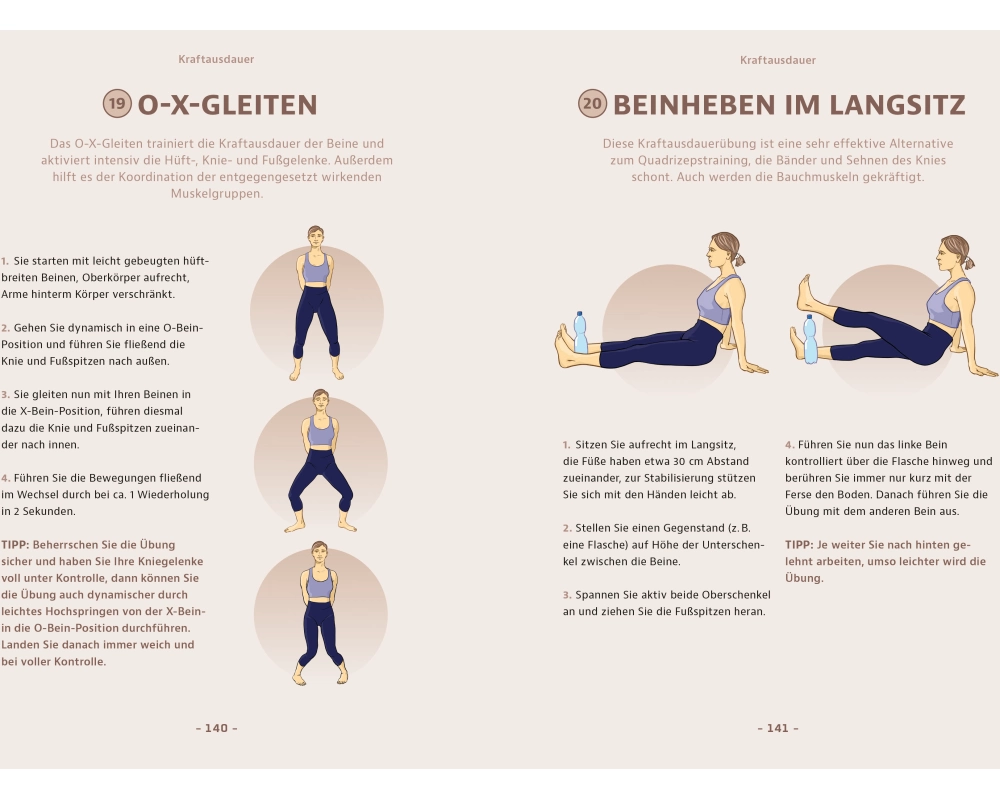 Kraftausdauer

19 O-X-GLEITEN

Das O-X-Gleiten trainiert die Kraftausdauer der Beine und aktiviert intensiv die Hüft-, Knie- und Fußgelenke. Außerdem hilft es der Koordination der entgegengesetzt wirkenden Muskelgruppen.

1. Sie starten mit leicht gebeugten hüftbreiten Beinen, Oberkörper aufrecht, Arme hinterm Körper verschränkt.

2. Gehen Sie dynamisch in eine O-Bein-Position und führen Sie fließend die Knie und Fußspitzen nach außen.

3. Sie gleiten nun mit Ihren Beinen in die X-Bein-Position, führen diesmal dazu die Knie und Fußspitzen zueinander nach innen.

4. Führen Sie die Bewegungen fließend im Wechsel durch bei ca. 1 Wiederholung in 2 Sekunden.

TIPP: Beherrschen Sie die Übung sicher und haben Sie Ihre Kniegelenke voll unter Kontrolle, dann können Sie die Übung auch dynamischer durch leichtes Hochspringen von der X-Bein- in die O-Bein-Position durchführen. Landen Sie danach immer weich und bei voller Kontrolle.

– 140 –

Kraftausdauer

20 BEINHEBEN IM LANGSITZ

Diese Kraftausdauerübung ist eine sehr effektive Alternative zum Quadrizepstraining, die Bänder und Sehnen des Knies schont. Auch werden die Bauchmuskeln gekräftigt.

1. Sitzen Sie aufrecht im Langsitz, die Füße haben etwa 30 cm Abstand zueinander, zur Stabilisierung stützen Sie sich mit den Händen leicht ab.

2. Stellen Sie einen Gegenstand (z. B. eine Flasche) auf Höhe der Unterschenkel zwischen die Beine.

3. Spannen Sie aktiv beide Oberschenkel an und ziehen Sie die Fußspitzen heran.

4. Führen Sie nun das linke Bein kontrolliert über die Flasche hinweg und berühren Sie immer nur kurz mit der Ferse den Boden. Danach führen Sie die Übung mit dem anderen Bein aus.

TIPP: Je weiter Sie nach hinten gelehnt arbeiten, umso leichter wird die Übung.

– 141 –