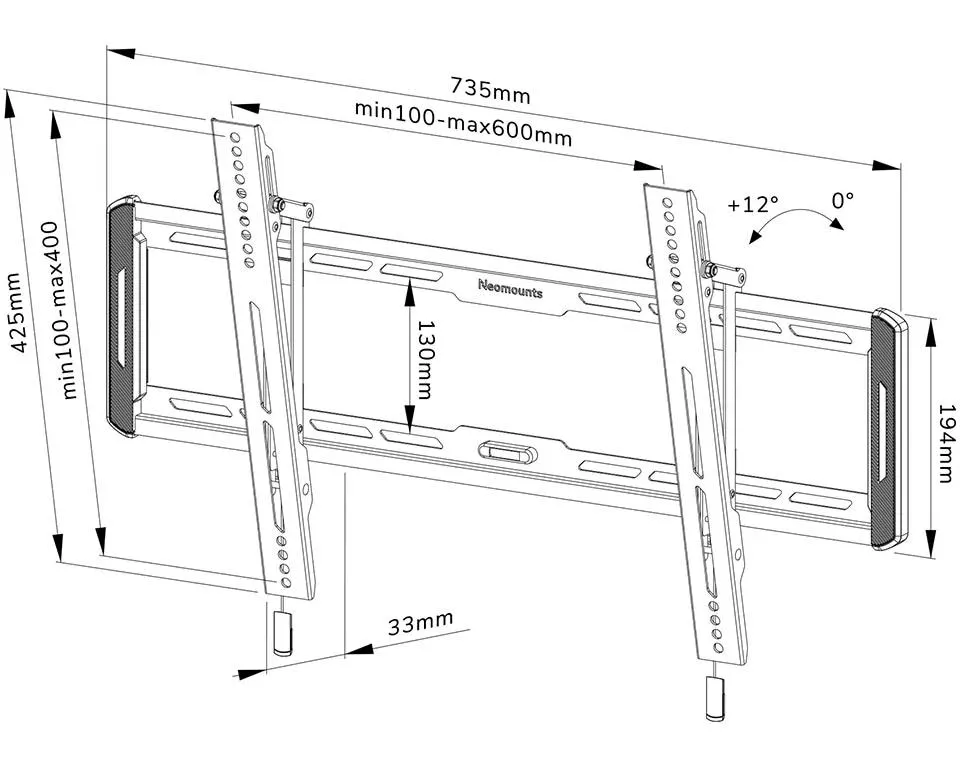 735mm
min100-max600mm
+12°
0°
425mm
min100-max400
Neomounts
130mm
194mm
33mm