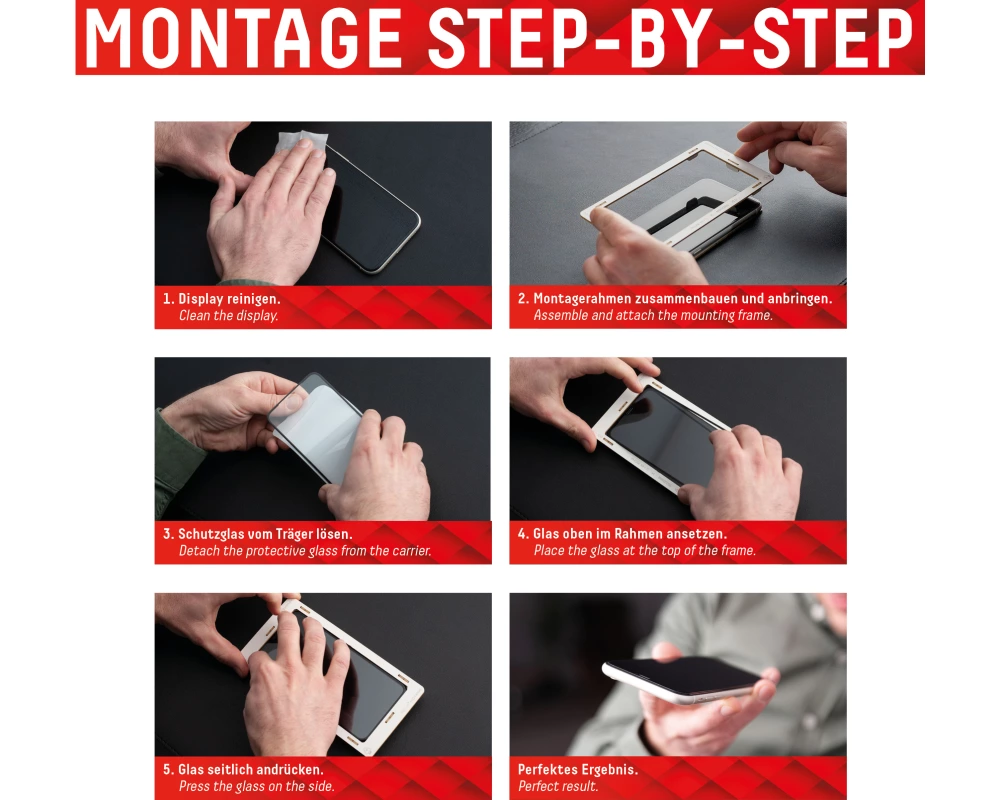 MONTAGE STEP-BY-STEP

1. Display reinigen.
Clean the display.

2. Montagerahmen zusammenbauen und anbringen.
Assemble and attach the mounting frame.

3. Schutzglas vom Träger lösen.
Detach the protective glass from the carrier.

4. Glas oben im Rahmen ansetzen.
Place the glass at the top of the frame.

5. Glas seitlich andrücken.
Press the glass on the side.

Perfektes Ergebnis.
Perfect result.