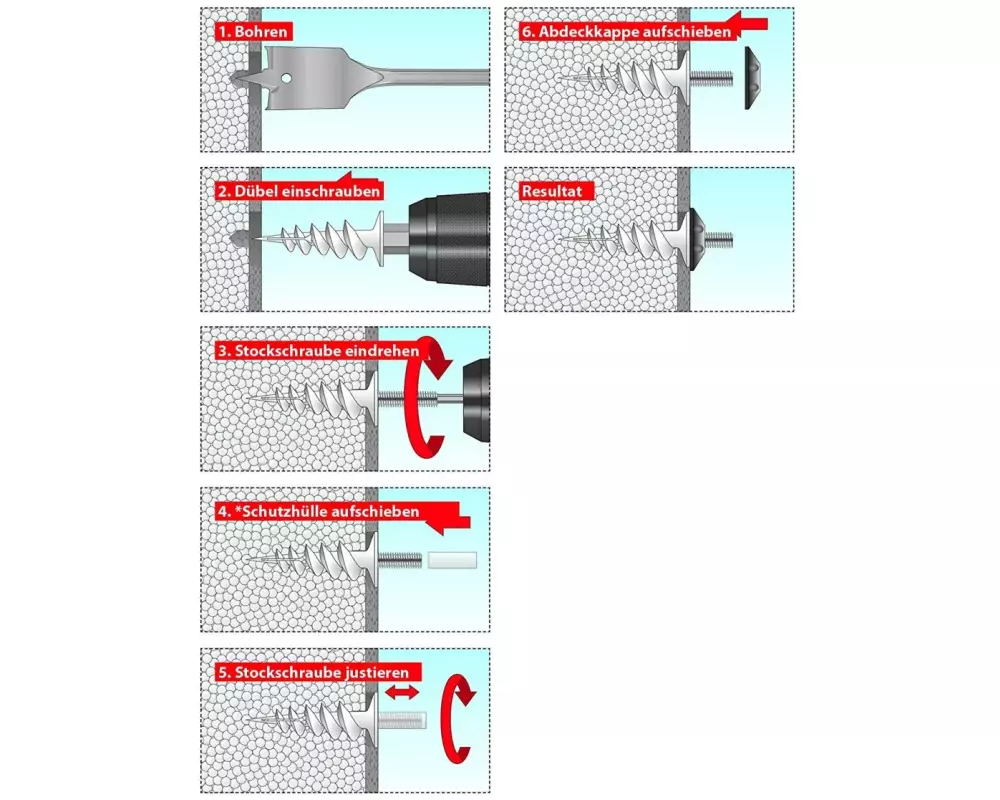 1. Bohren

2. Dübel einschrauben

3. Stockschraube eindrehen

4. *Schutzhülle aufschieben

5. Stockschraube justieren

6. Abdeckkappe aufschieben

Resultat