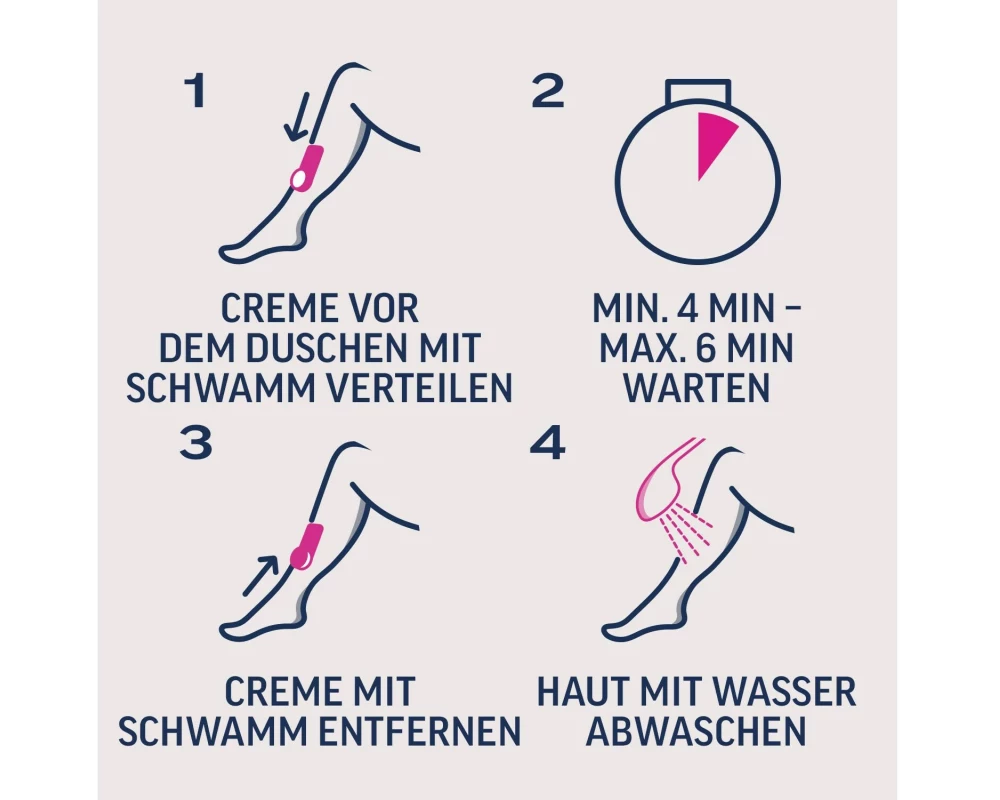 1

CREME VOR DEM DUSCHEN MIT SCHWAMM VERTEILEN

2

MIN. 4 MIN – MAX. 6 MIN WARTEN

3

CREME MIT SCHWAMM ENTFERNEN

4

HAUT MIT WASSER ABWASCHEN