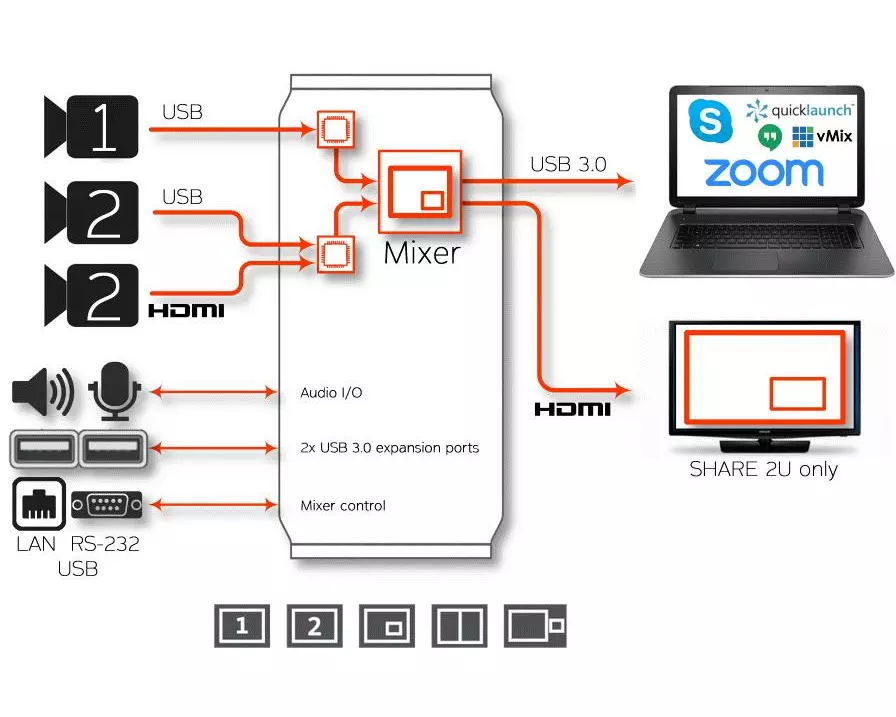 1
USB
2
USB
2
HDMI
Mixer
USB 3.0
quicklaunch
vMix
zoom
HDMI
SHARE 2U only
Audio I/O
2x USB 3.0 expansion ports
Mixer control
LAN RS-232
USB
1
2