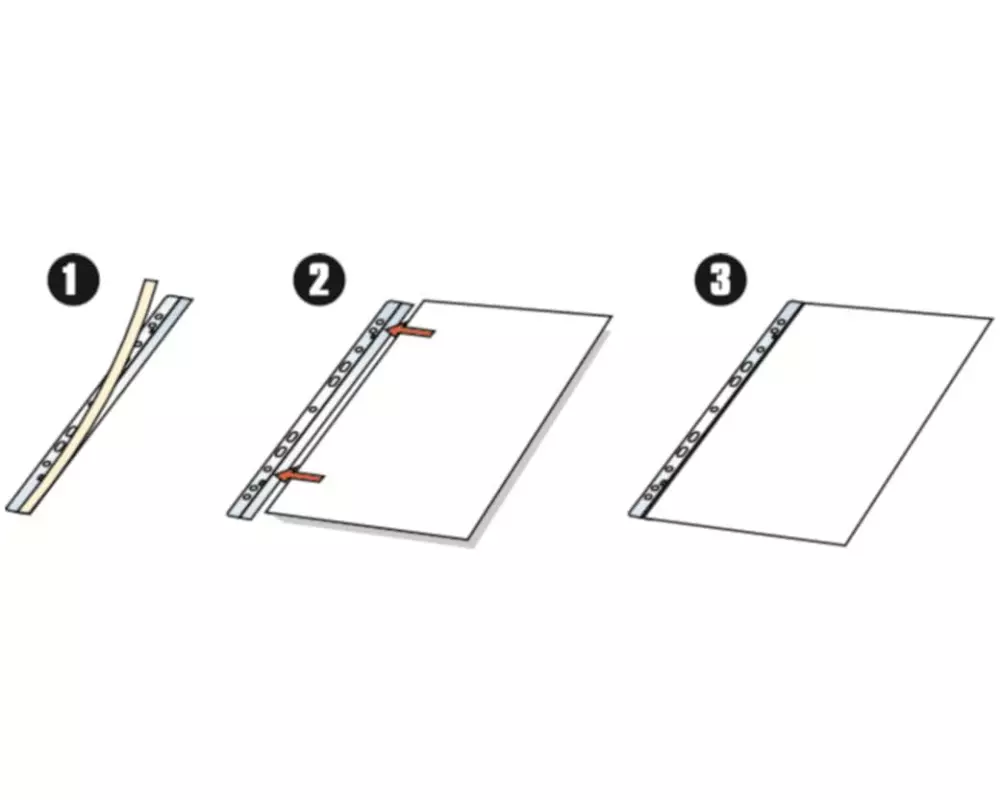 1

2

3