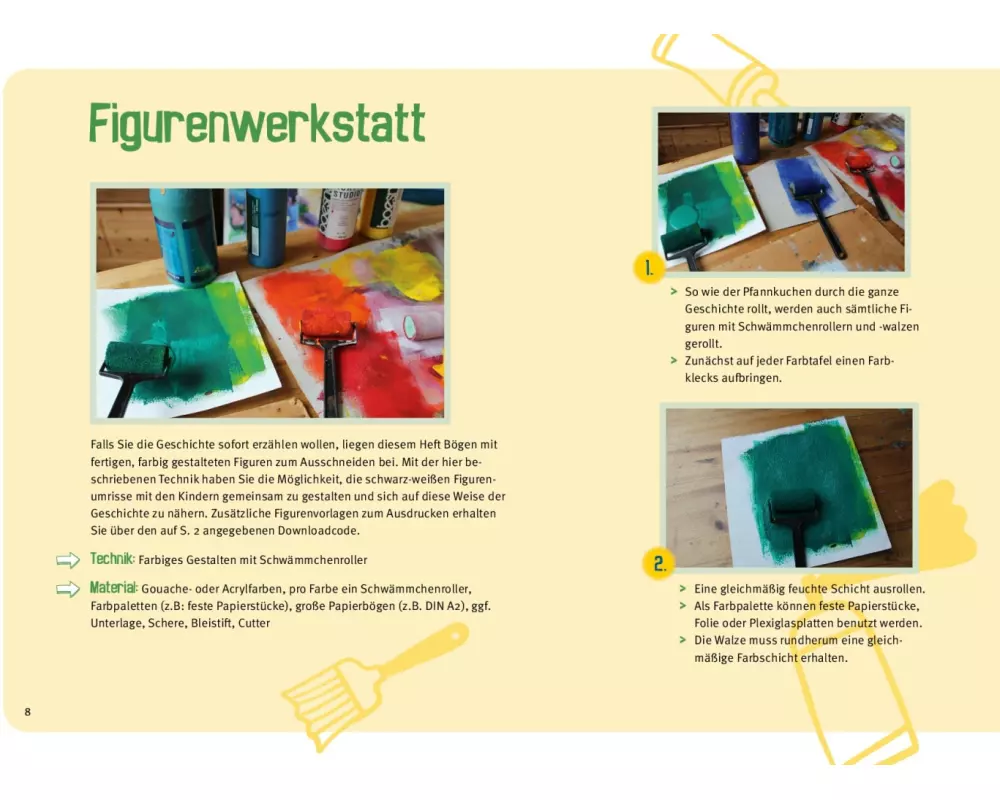 Figurenwerkstatt

Falls Sie die Geschichte sofort erzählen wollen, liegen diesem Heft Bögen mit fertigen, farbig gestalteten Figuren zum Ausschneiden bei. Mit der hier beschriebenen Technik haben Sie die Möglichkeit, die schwarz-weißen Figurenumrisse mit den Kindern gemeinsam zu gestalten und sich auf diese Weise der Geschichte zu nähern. Zusätzliche Figurenvorlagen zum Ausdrucken erhalten Sie über den auf S. 2 angegebenen Downloadcode.

Technik: Farbiges Gestalten mit Schwämmchenroller

Material: Gouache- oder Acrylfarben, pro Farbe ein Schwämmchenroller, Farbpaletten (z.B: feste Papierstücke), große Papierbögen (z.B. DIN A2), ggf. Unterlage, Schere, Bleistift, Cutter

8

1.

> So wie der Pfannkuchen durch die ganze Geschichte rollt, werden auch sämtliche Figuren mit Schwämmchenrollern und -walzen gerollt.
> Zunächst auf jeder Farbtafel einen Farbklecks aufbringen.

2.

> Eine gleichmäßig feuchte Schicht ausrollen.
> Als Farbpalette können feste Papierstücke, Folie oder Plexiglasplatten benutzt werden.
> Die Walze muss rundherum eine gleichmäßige Farbschicht erhalten.