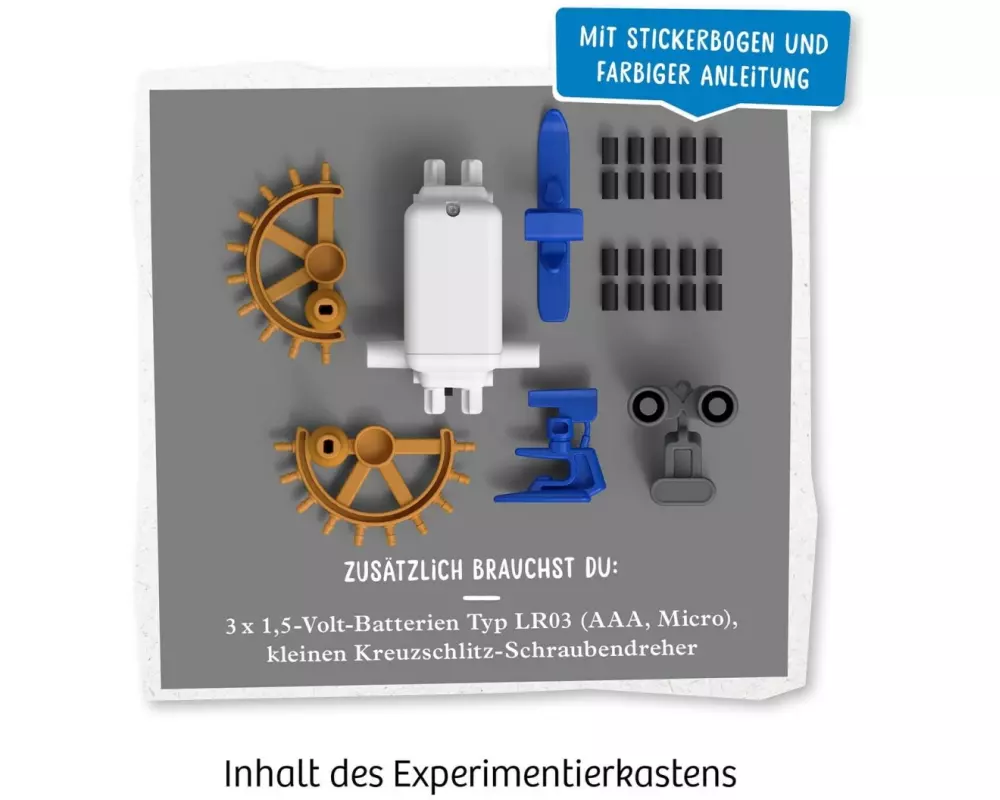 MIT STICKERBOGEN UND FARBIGER ANLEITUNG

ZUSÄTZLICH BRAUCHST DU:

3 x 1,5-Volt-Batterien Typ LR03 (AAA, Micro), kleinen Kreuzschlitz-Schraubendreher

Inhalt des Experimentierkastens