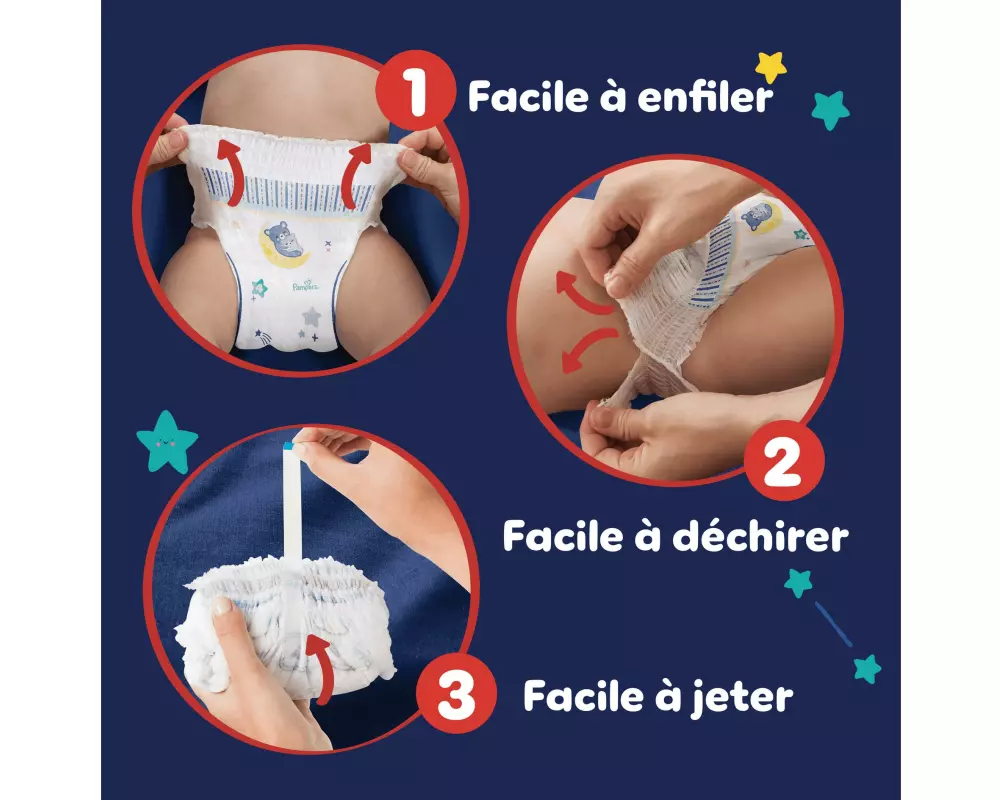 1 Facile à enfiler

Pampers

2 Facile à déchirer

3 Facile à jeter