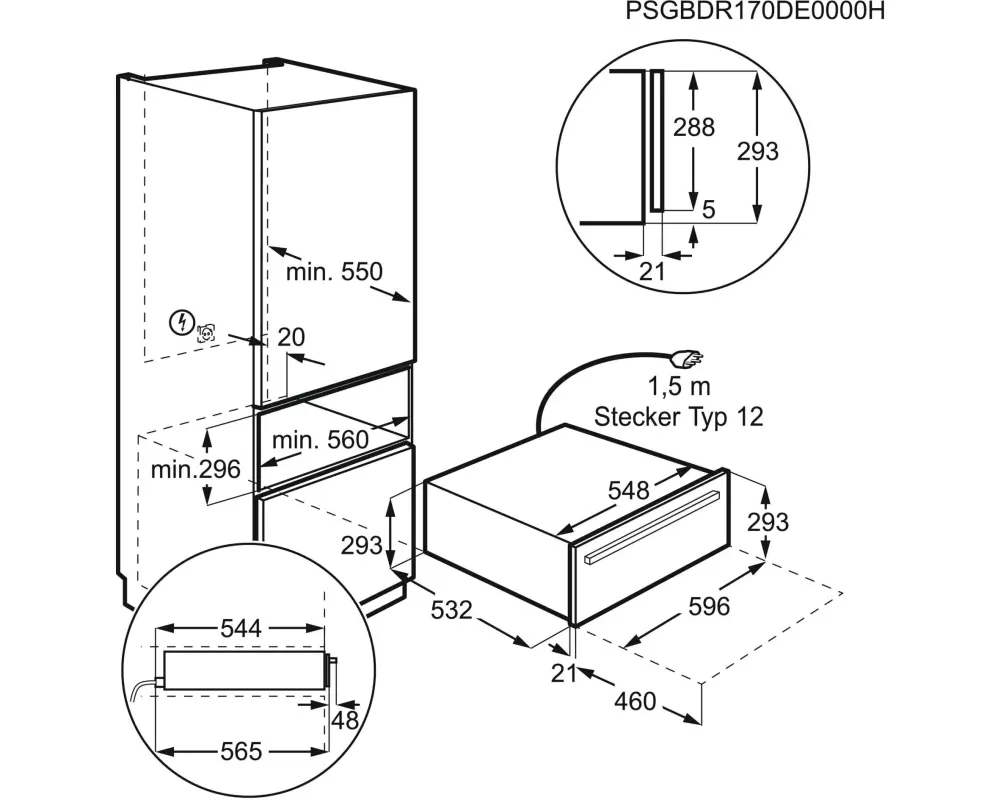 PSGBDR170DE0000H

288
293
5
21

min. 550
20
min. 560
min.296

1,5 m
Stecker Typ 12

548
293
293
532
596
21
460

544
48
565