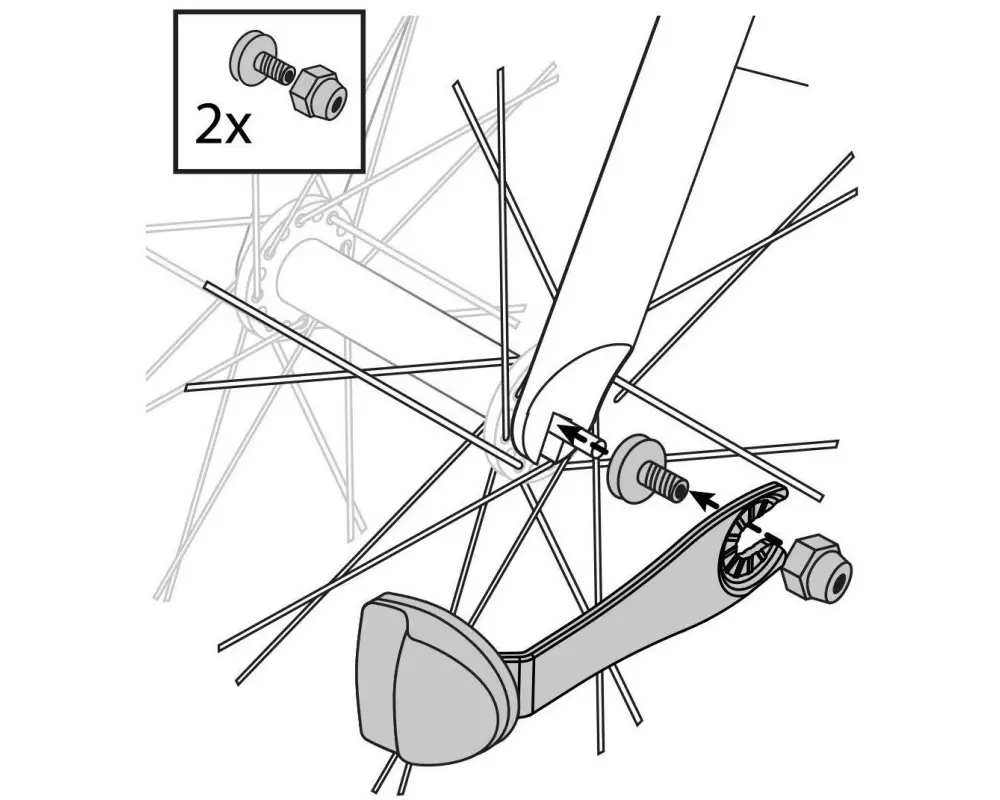 2x